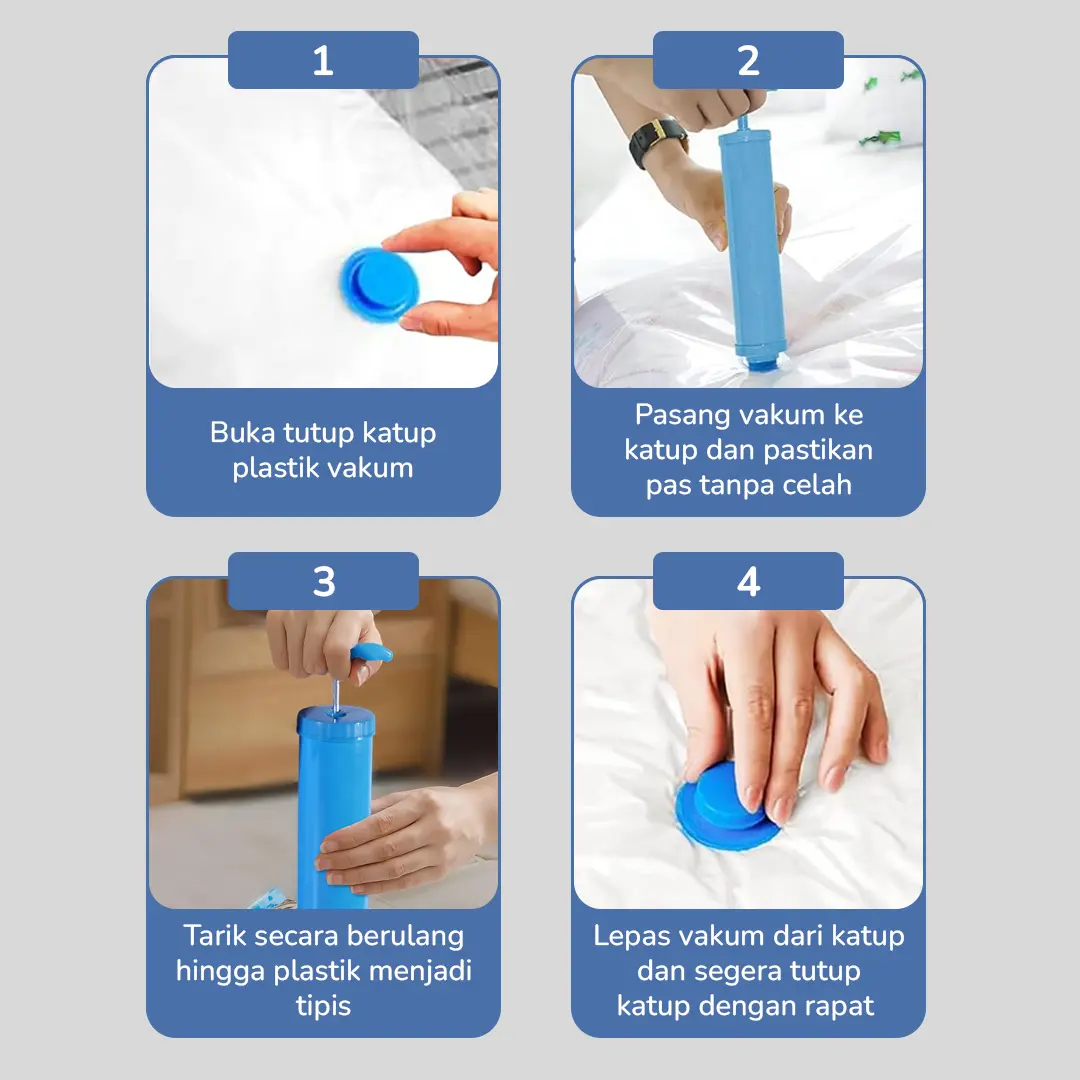 1

Buka tutup katup plastik vakum

2

Pasang vakum ke katup dan pastikan pas tanpa celah

3

Tarik secara berulang hingga plastik menjadi tipis

4

Lepas vakum dari katup dan segera tutup katup dengan rapat