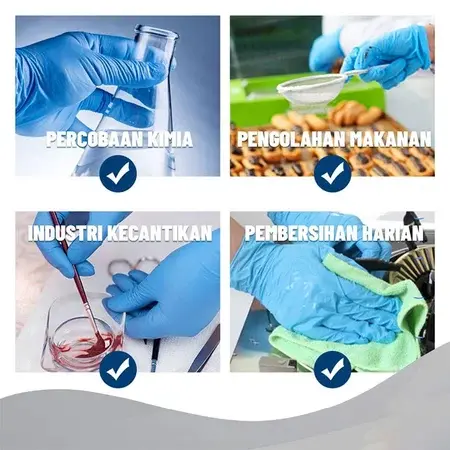 PERCOBAAN KIMIA

PENGOLAHAN MAKANAN

INDUSTRI KECANTIKAN

PEMBERSIHAN HARIAN