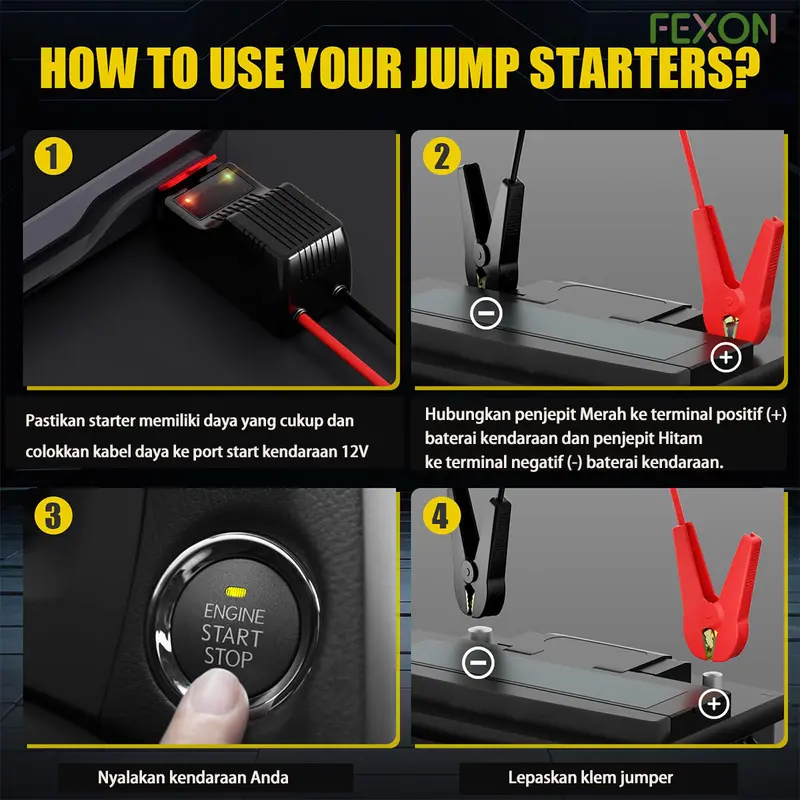 FEXON

HOW TO USE YOUR JUMP STARTERS?

1

Pastikan starter memiliki daya yang cukup dan colokkan kabel daya ke port start kendaraan 12V

2

−

+

Hubungkan penjepit Merah ke terminal positif (+) baterai kendaraan dan penjepit Hitam ke terminal negatif (-) baterai kendaraan.

3

ENGINE
START
STOP

Nyalakan kendaraan Anda

4

−

+

Lepaskan klem jumper