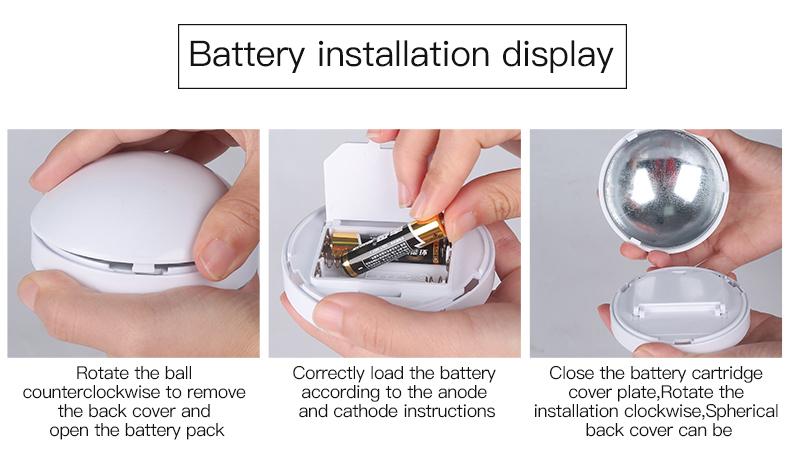 Battery installation display

Rotate the ball counterclockwise to remove the back cover and open the battery pack

Correctly load the battery according to the anode and cathode instructions

Close the battery cartridge cover plate,Rotate the installation clockwise,Spherical back cover can be