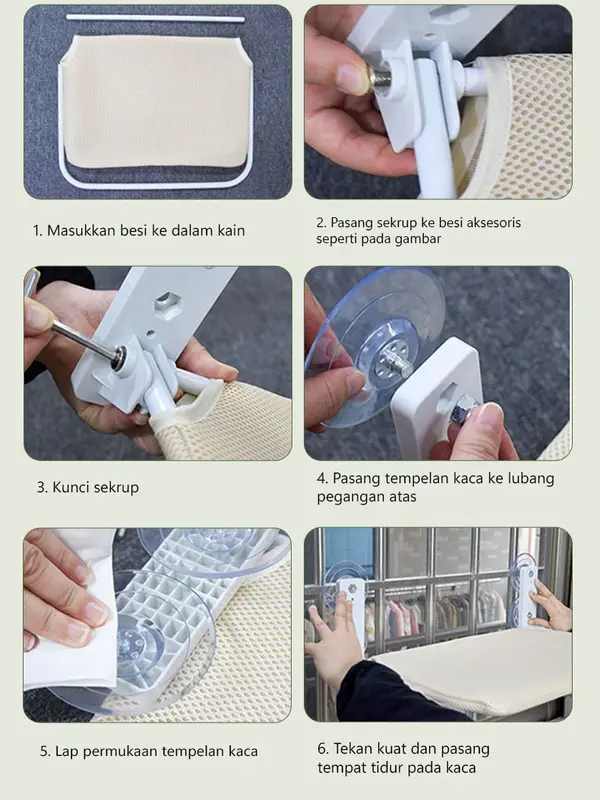 1. Masukkan besi ke dalam kain

2. Pasang sekrup ke besi aksesoris seperti pada gambar

3. Kunci sekrup

4. Pasang tempelan kaca ke lubang pegangan atas

5. Lap permukaan tempelan kaca

6. Tekan kuat dan pasang tempat tidur pada kaca