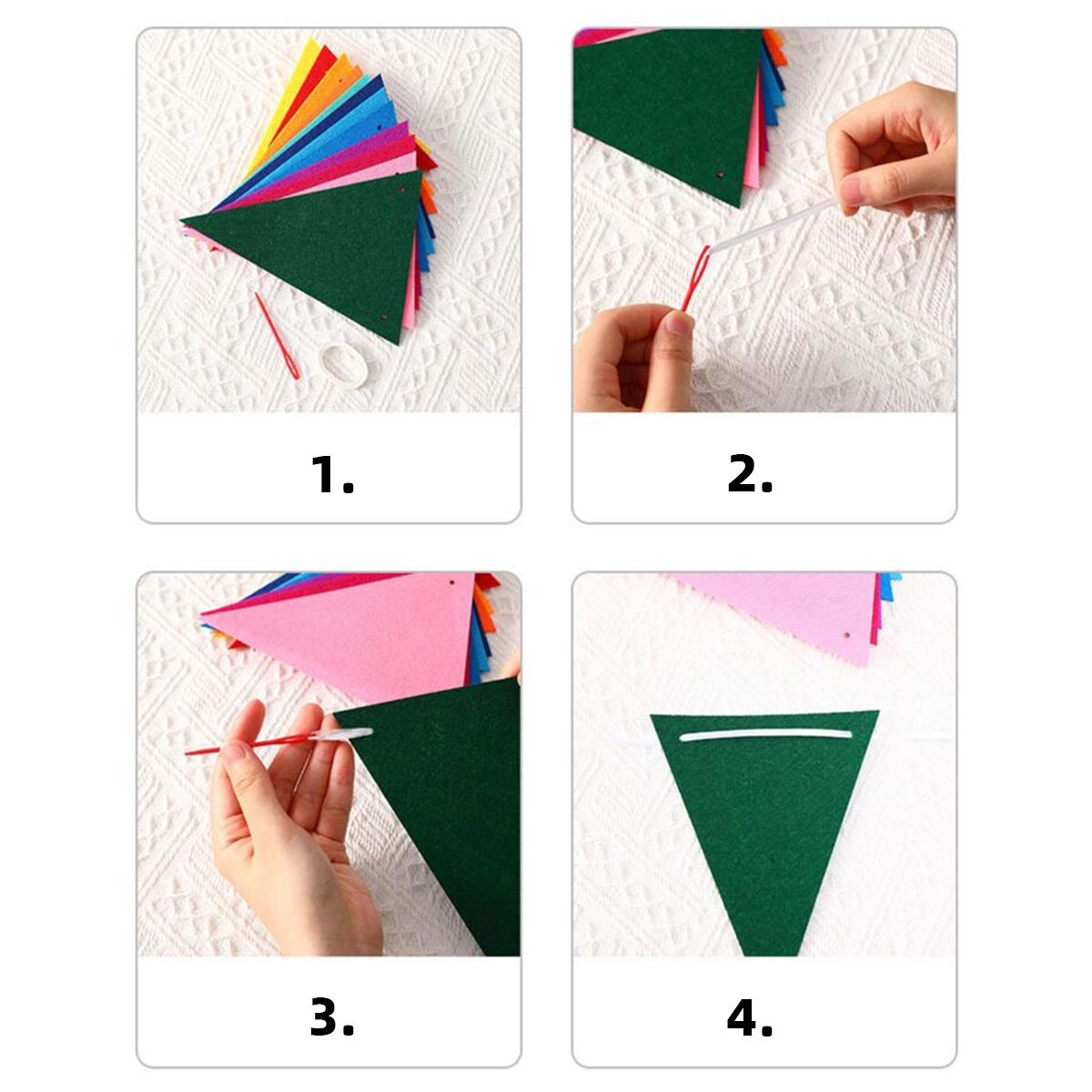 1.

2.

3.

4.