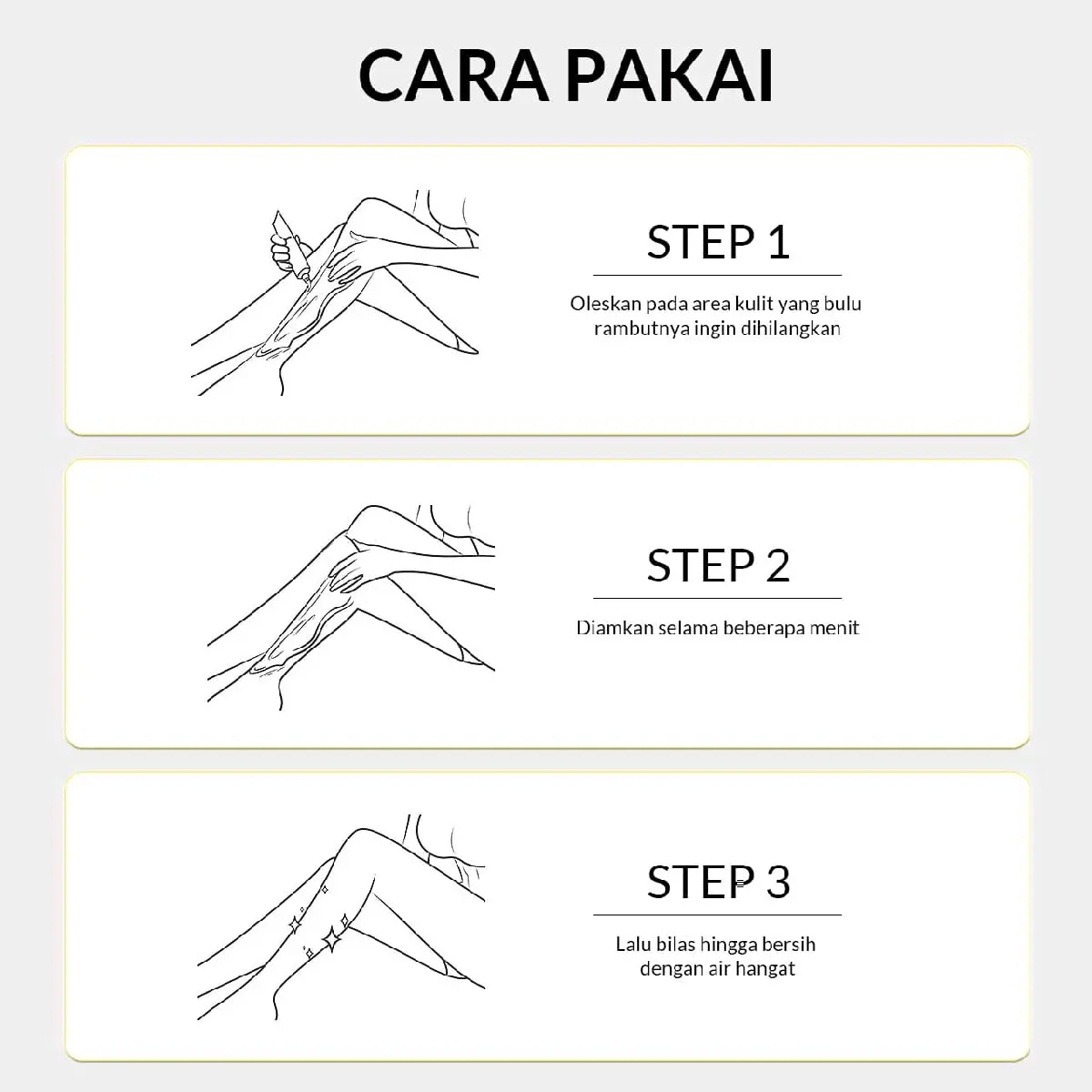 CARA PAKAI

STEP 1

Oleskan pada area kulit yang bulu rambutnya ingin dihilangkan

STEP 2

Diamkan selama beberapa menit

STEP 3

Lalu bilas hingga bersih dengan air hangat