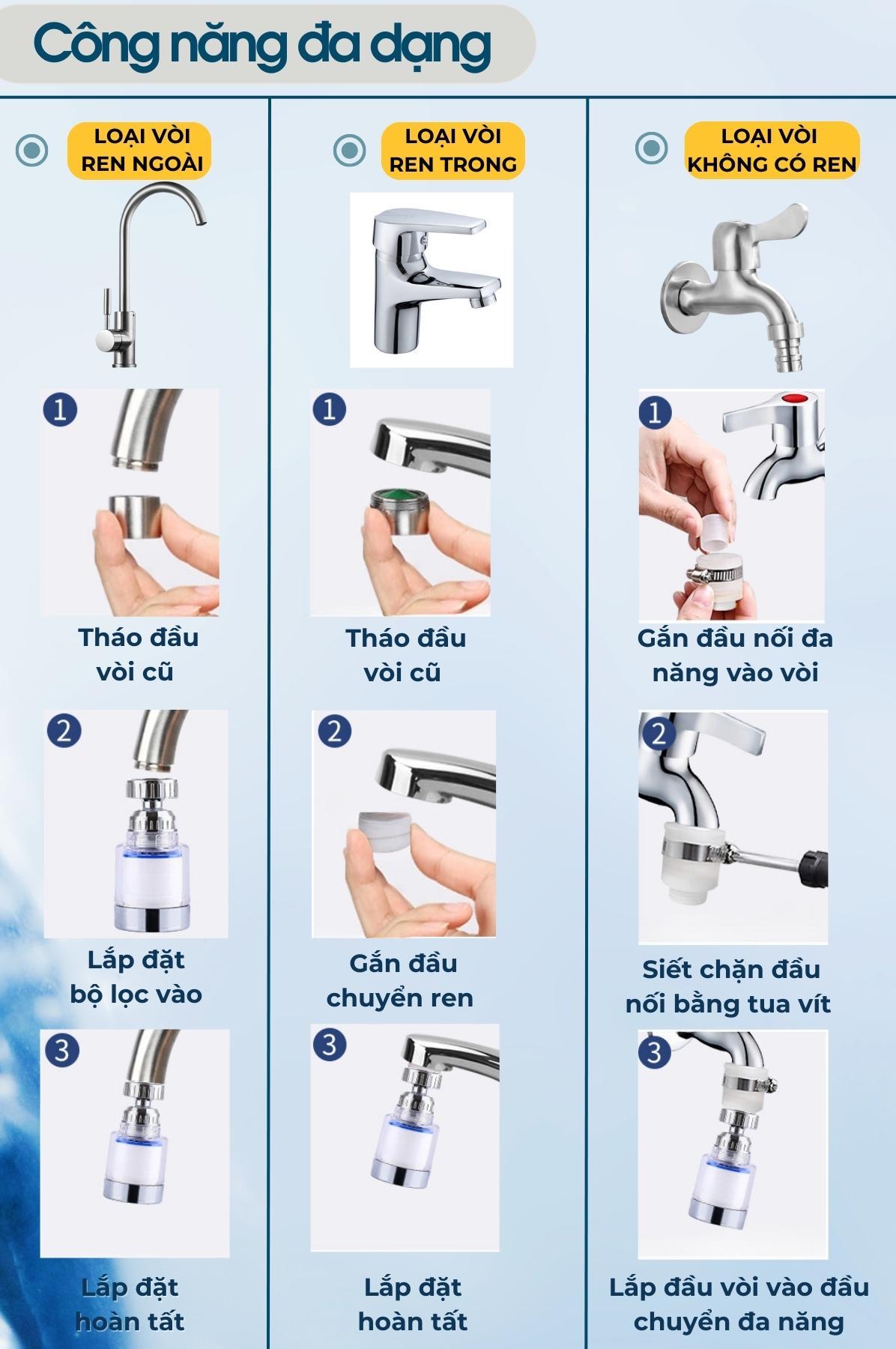 Công năng đa dạng

LOẠI VÒI REN NGOÀI

1
Tháo đầu vòi cũ

2
Lắp đặt bộ lọc vào

3
Lắp đặt hoàn tất

LOẠI VÒI REN TRONG

1
Tháo đầu vòi cũ

2
Gắn đầu chuyển ren

3
Lắp đặt hoàn tất

LOẠI VÒI KHÔNG CÓ REN

1
Gắn đầu nối đa năng vào vòi

2
Siết chặn đầu nối bằng tua vít

3
Lắp đầu vòi vào đầu chuyển đa năng