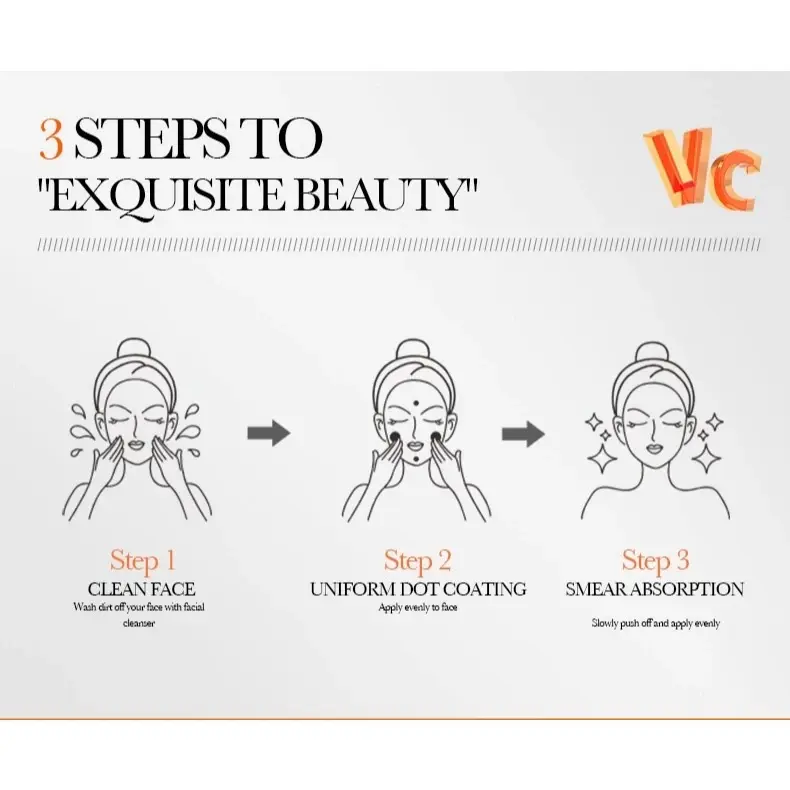 3 STEPS TO
"EXQUISITE BEAUTY"

VC

Step 1
CLEAN FACE
Wash dirt off your face with facial cleanser

Step 2
UNIFORM DOT COATING
Apply evenly to face

Step 3
SMEAR ABSORPTION
Slowly push off and apply evenly