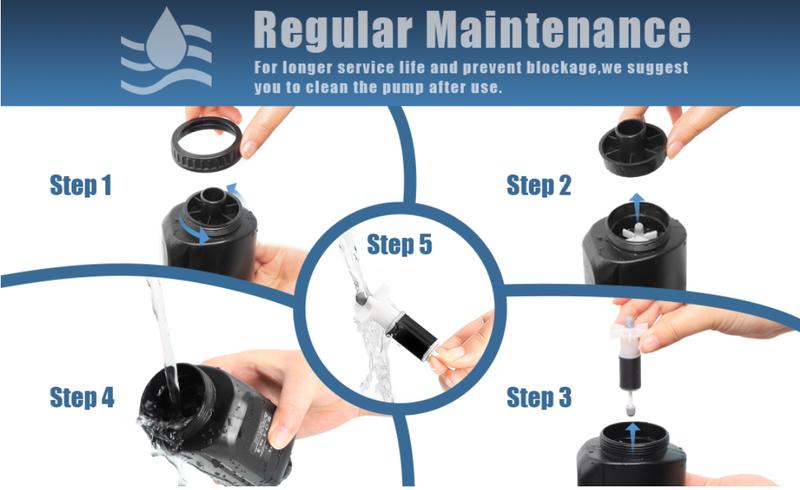 Regular Maintenance

For longer service life and prevent blockage,we suggest you to clean the pump after use.

Step 1

Step 2

Step 5

Step 4

Step 3