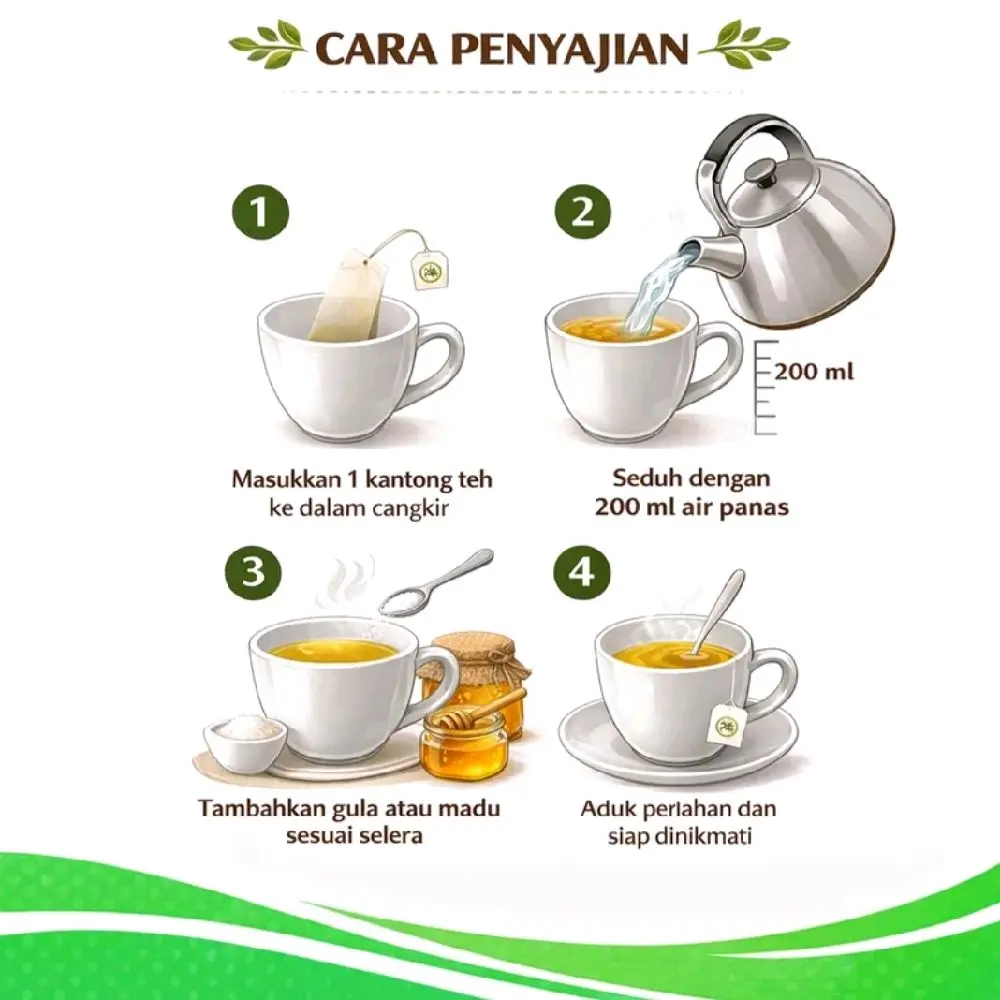 CARA PENYAJIAN

1

Masukkan 1 kantong teh ke dalam cangkir

2

200 ml

Seduh dengan 200 ml air panas

3

Tambahkan gula atau madu sesuai selera

4

Aduk perlahan dan siap dinikmati