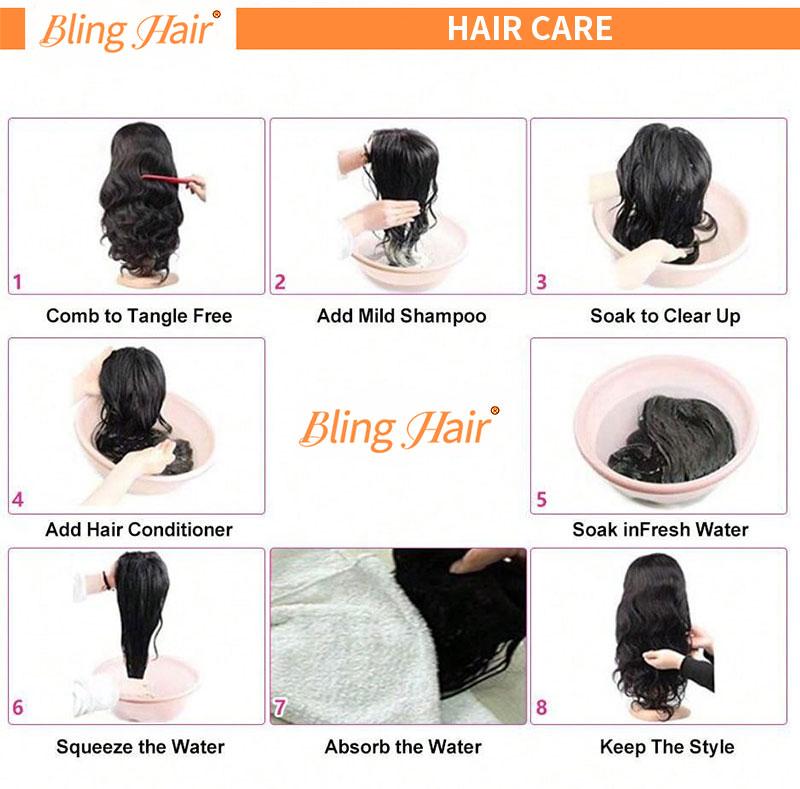 Bling Hair®

HAIR CARE

1
Comb to Tangle Free

2
Add Mild Shampoo

3
Soak to Clear Up

4
Add Hair Conditioner

Bling Hair®

5
Soak inFresh Water

6
Squeeze the Water

7
Absorb the Water

8
Keep The Style