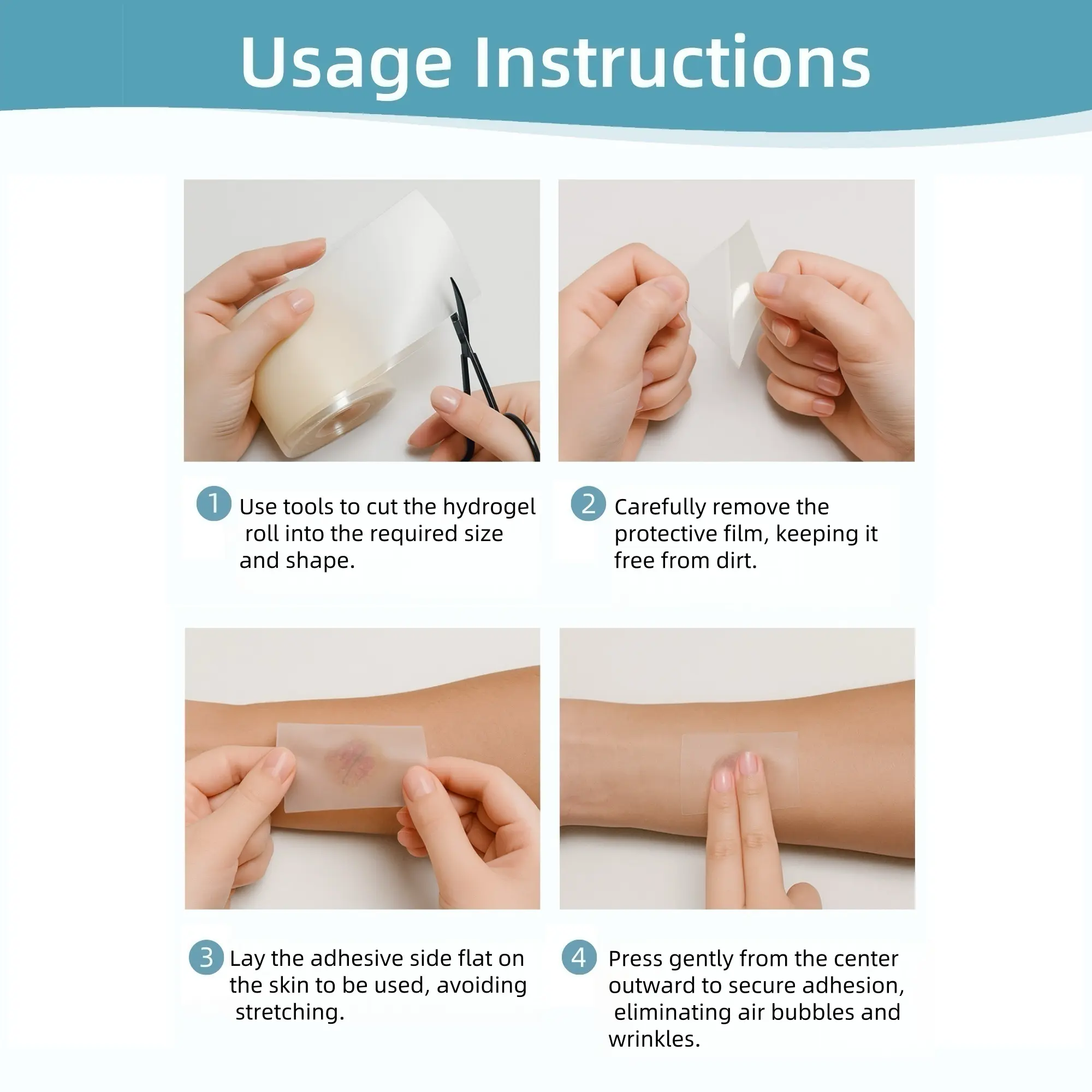 Usage Instructions

1 Use tools to cut the hydrogel roll into the required size and shape.

2 Carefully remove the protective film, keeping it free from dirt.

3 Lay the adhesive side flat on the skin to be used, avoiding stretching.

4 Press gently from the center outward to secure adhesion, eliminating air bubbles and wrinkles.