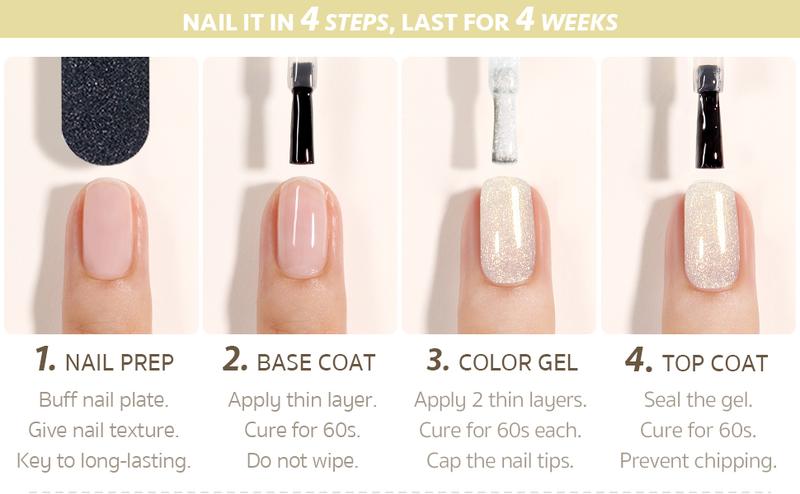 NAIL IT IN 4 STEPS, LAST FOR 4 WEEKS

1. NAIL PREP
Buff nail plate.
Give nail texture.
Key to long-lasting.

2. BASE COAT
Apply thin layer.
Cure for 60s.
Do not wipe.

3. COLOR GEL
Apply 2 thin layers.
Cure for 60s each.
Cap the nail tips.

4. TOP COAT
Seal the gel.
Cure for 60s.
Prevent chipping.