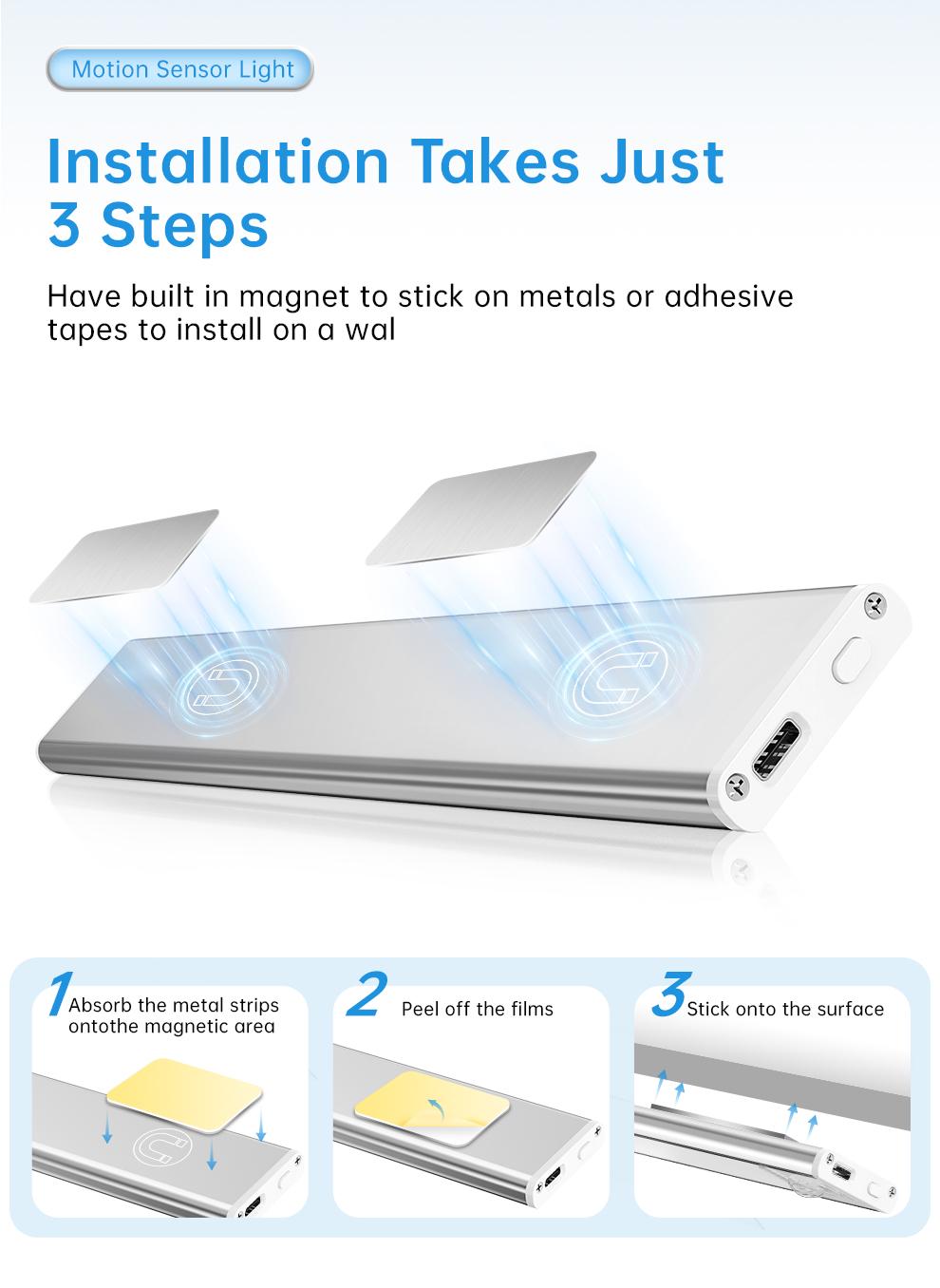 Motion Sensor Light

Installation Takes Just 3 Steps

Have built in magnet to stick on metals or adhesive tapes to install on a wal

1 Absorb the metal strips ontothe magnetic area

2 Peel off the films

3 Stick onto the surface