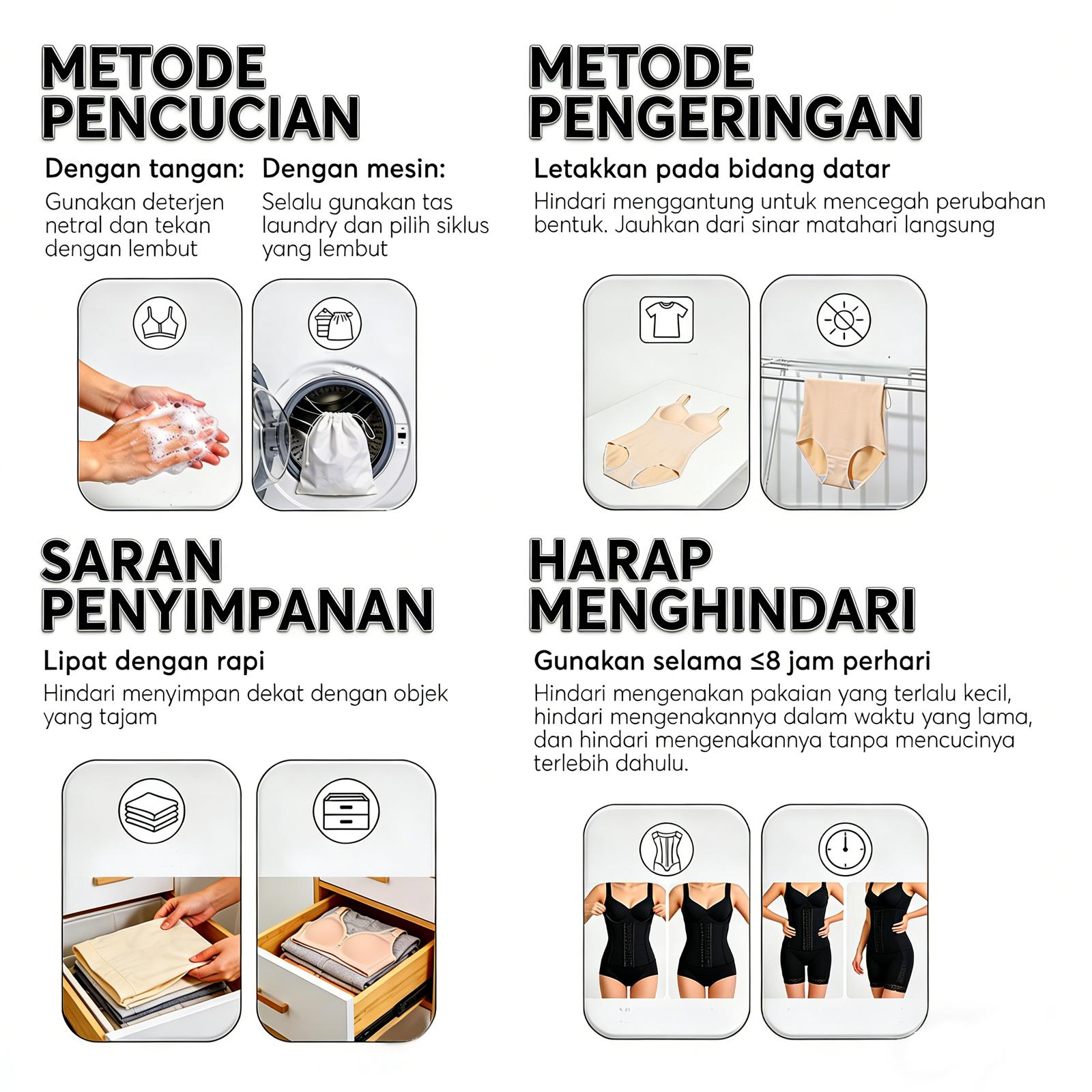 METODE PENCUCIAN

Dengan tangan:
Gunakan deterjen netral dan tekan dengan lembut

Dengan mesin:
Selalu gunakan tas laundry dan pilih siklus yang lembut

METODE PENGERINGAN

Letakkan pada bidang datar
Hindari menggantung untuk mencegah perubahan bentuk. Jauhkan dari sinar matahari langsung

SARAN PENYIMPANAN

Lipat dengan rapi
Hindari menyimpan dekat dengan objek yang tajam

HARAP MENGHINDARI

Gunakan selama ≤8 jam perhari
Hindari mengenakan pakaian yang terlalu kecil, hindari mengenakannya dalam waktu yang lama, dan hindari mengenakannya tanpa mencucinya terlebih dahulu.