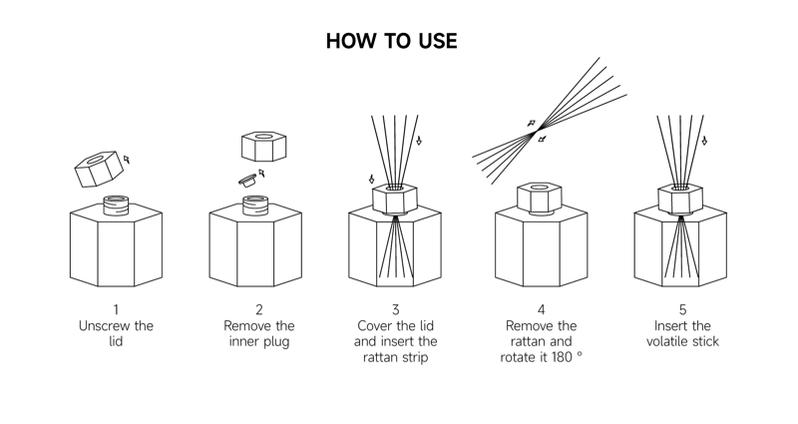 HOW TO USE

1
Unscrew the lid

2
Remove the inner plug

3
Cover the lid and insert the rattan strip

4
Remove the rattan and rotate it 180 °

5
Insert the volatile stick