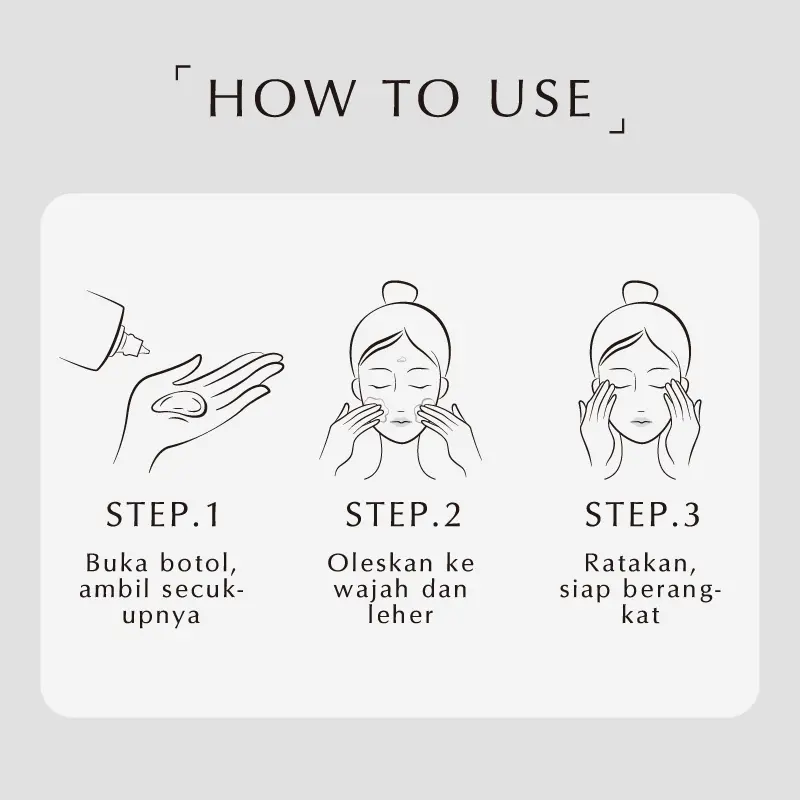 「HOW TO USE」

STEP.1

Buka botol, ambil secukupnya

STEP.2

Oleskan ke wajah dan leher

STEP.3

Ratakan, siap berangkat