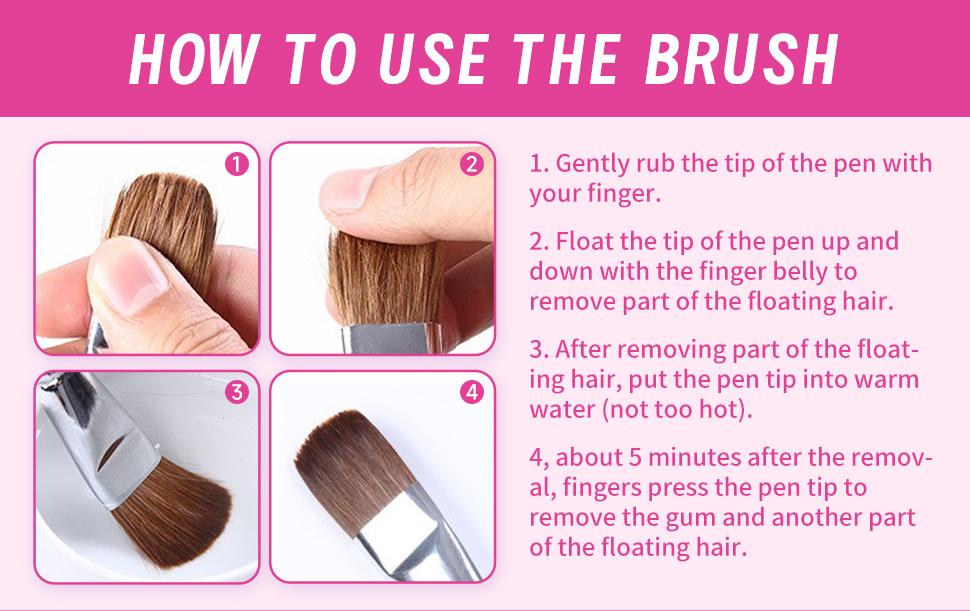 HOW TO USE THE BRUSH

1

2

3

4

1. Gently rub the tip of the pen with your finger.

2. Float the tip of the pen up and down with the finger belly to remove part of the floating hair.

3. After removing part of the floating hair, put the pen tip into warm water (not too hot).

4, about 5 minutes after the removal, fingers press the pen tip to remove the gum and another part of the floating hair.