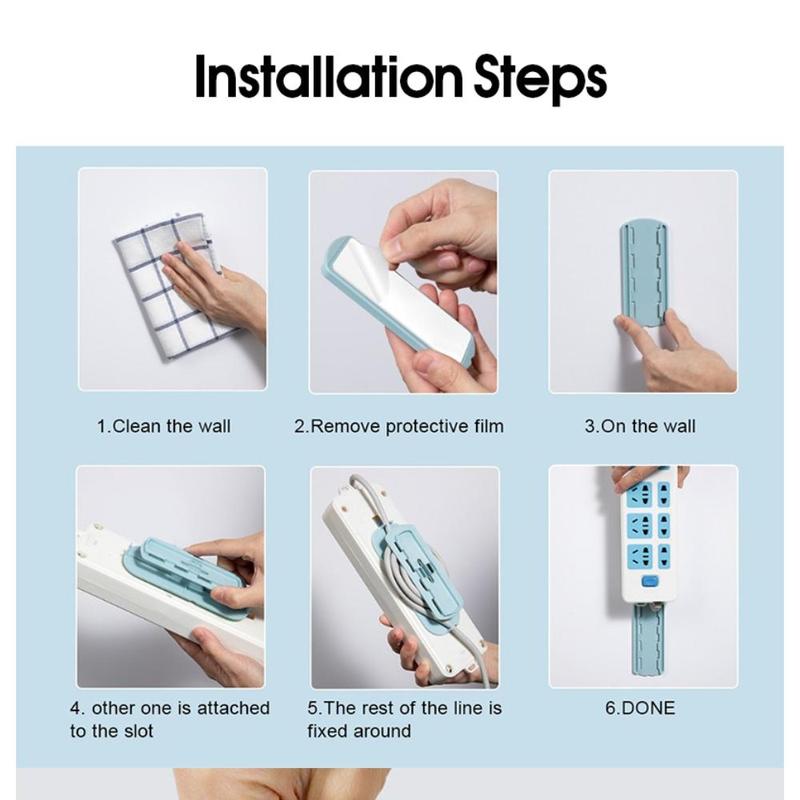 Installation Steps

1.Clean the wall

2.Remove protective film

3.On the wall

4. other one is attached to the slot

5.The rest of the line is fixed around

6.DONE