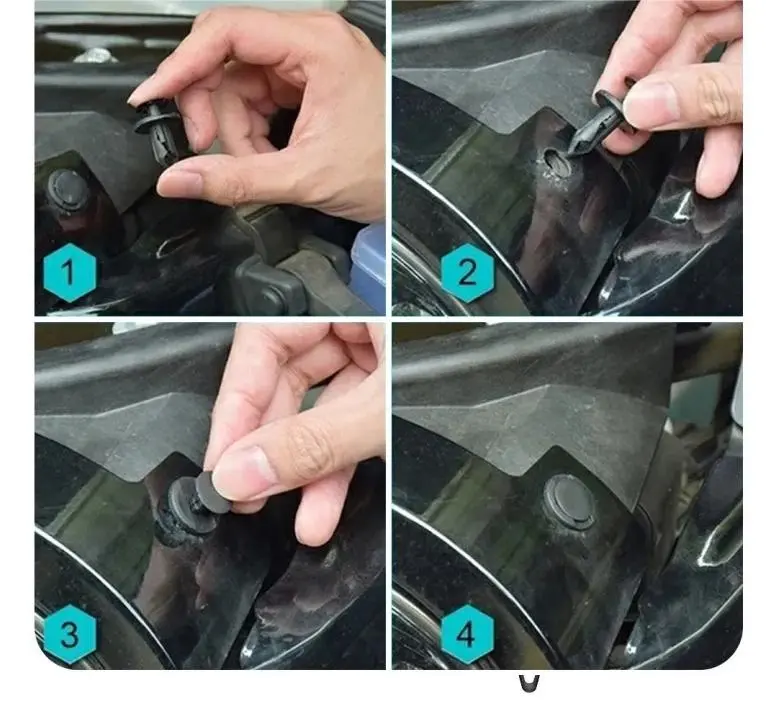 1
2
3
4