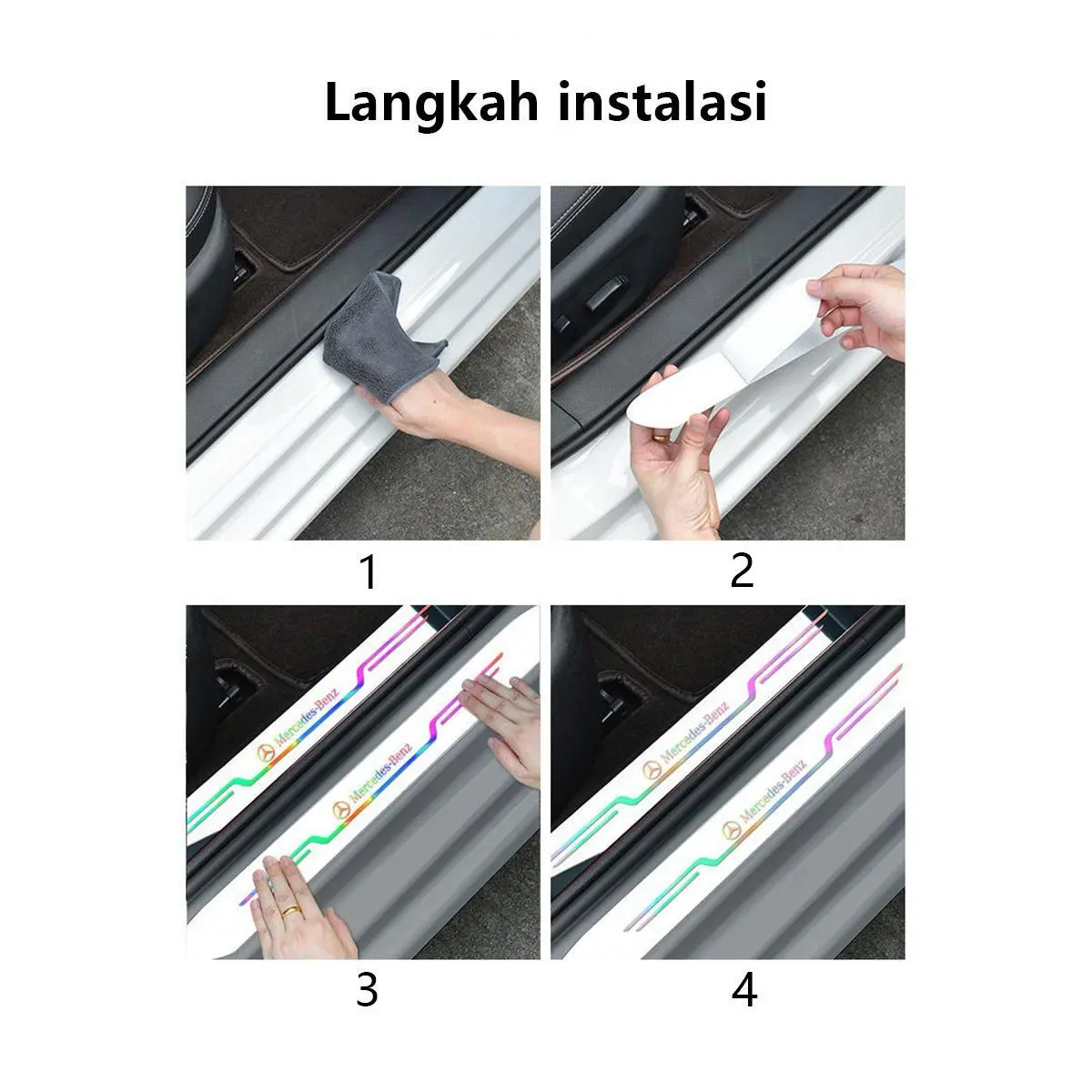 Langkah instalasi

1

2

Mercedes-Benz

Mercedes-Benz

3

Mercedes-Benz

Mercedes-Benz

4