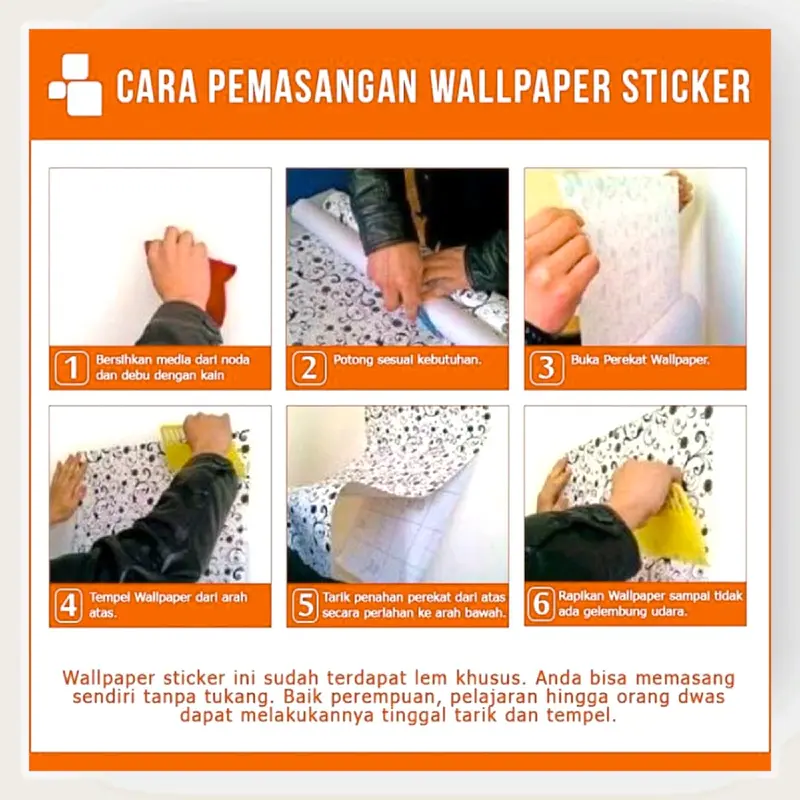 CARA PEMASANGAN WALLPAPER STICKER

1 Bersihkan media dari noda dan debu dengan kain

2 Potong sesuai kebutuhan.

3 Buka Perekat Wallpaper.

4 Tempel Wallpaper dari arah atas.

5 Tarik penahan perekat dari atas secara perlahan ke arah bawah.

6 Rapikan Wallpaper sampai tidak ada gelembung udara.

Wallpaper sticker ini sudah terdapat lem khusus. Anda bisa memasang sendiri tanpa tukang. Baik perempuan, pelajaran hingga orang dwas dapat melakukannya tinggal tarik dan tempel.