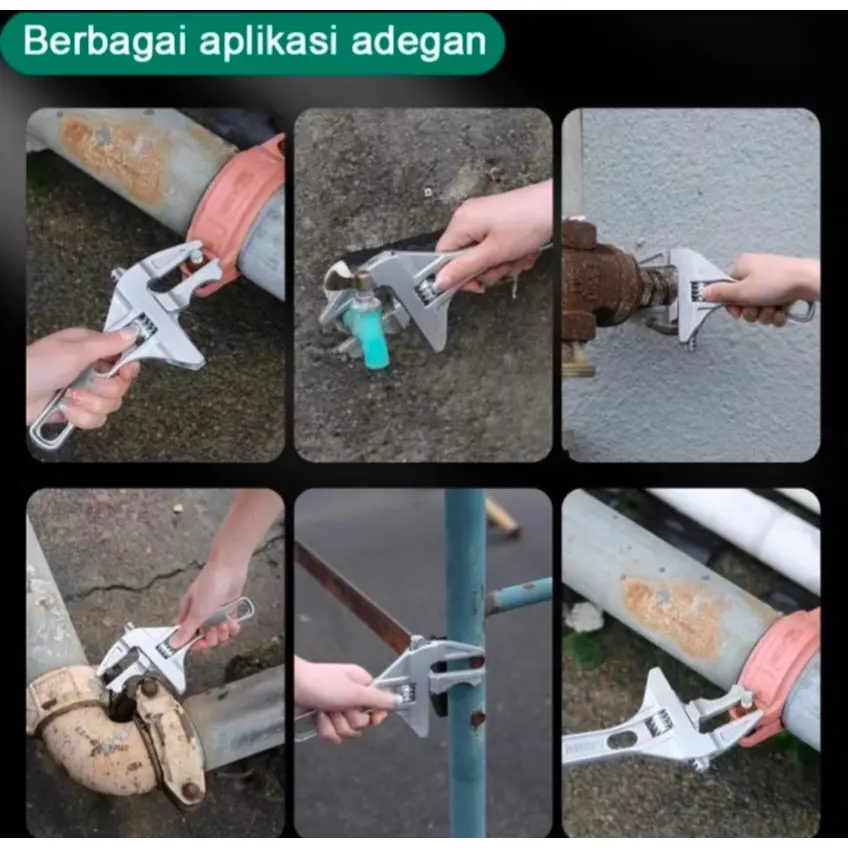 Berbagai aplikasi adegan