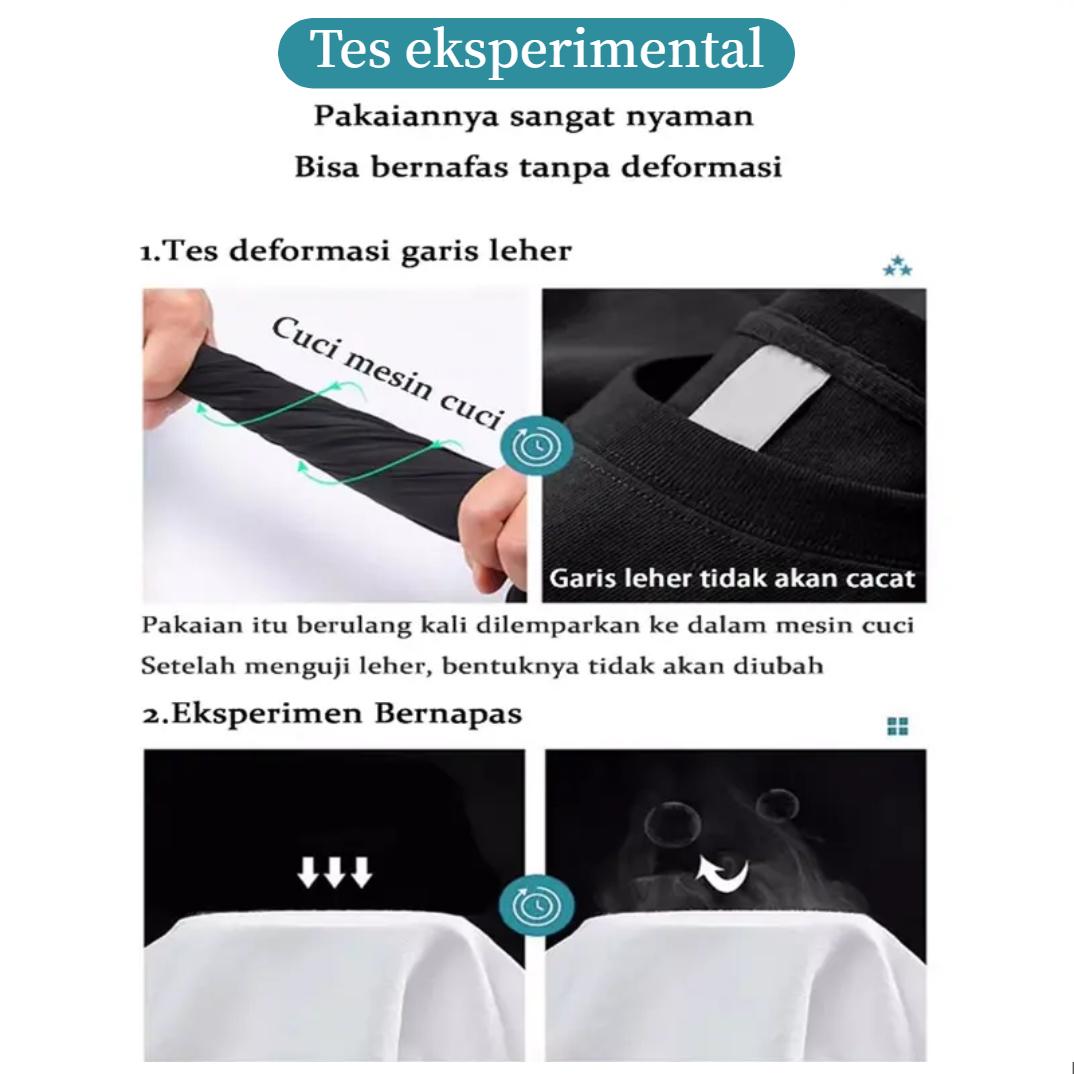 Tes eksperimental

Pakaiannya sangat nyaman

Bisa bernafas tanpa deformasi

1.Tes deformasi garis leher

Cuci mesin cuci

Garis leher tidak akan cacat

Pakaian itu berulang kali dilemparkan ke dalam mesin cuci

Setelah menguji leher, bentuknya tidak akan diubah

2.Eksperimen Bernapas