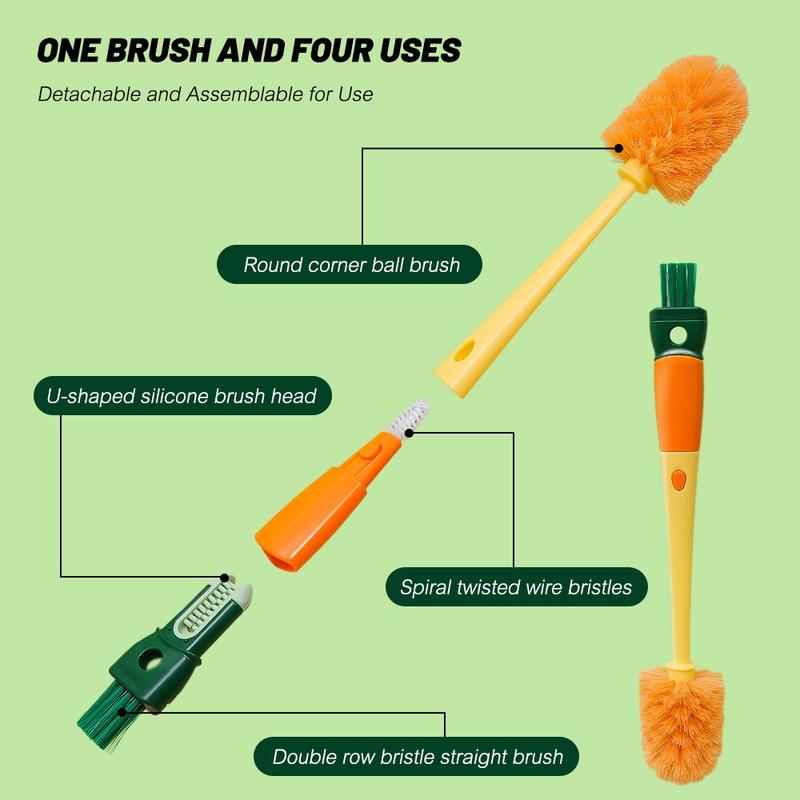 ONE BRUSH AND FOUR USES

Detachable and Assemblable for Use

Round corner ball brush

U-shaped silicone brush head

Spiral twisted wire bristles

Double row bristle straight brush