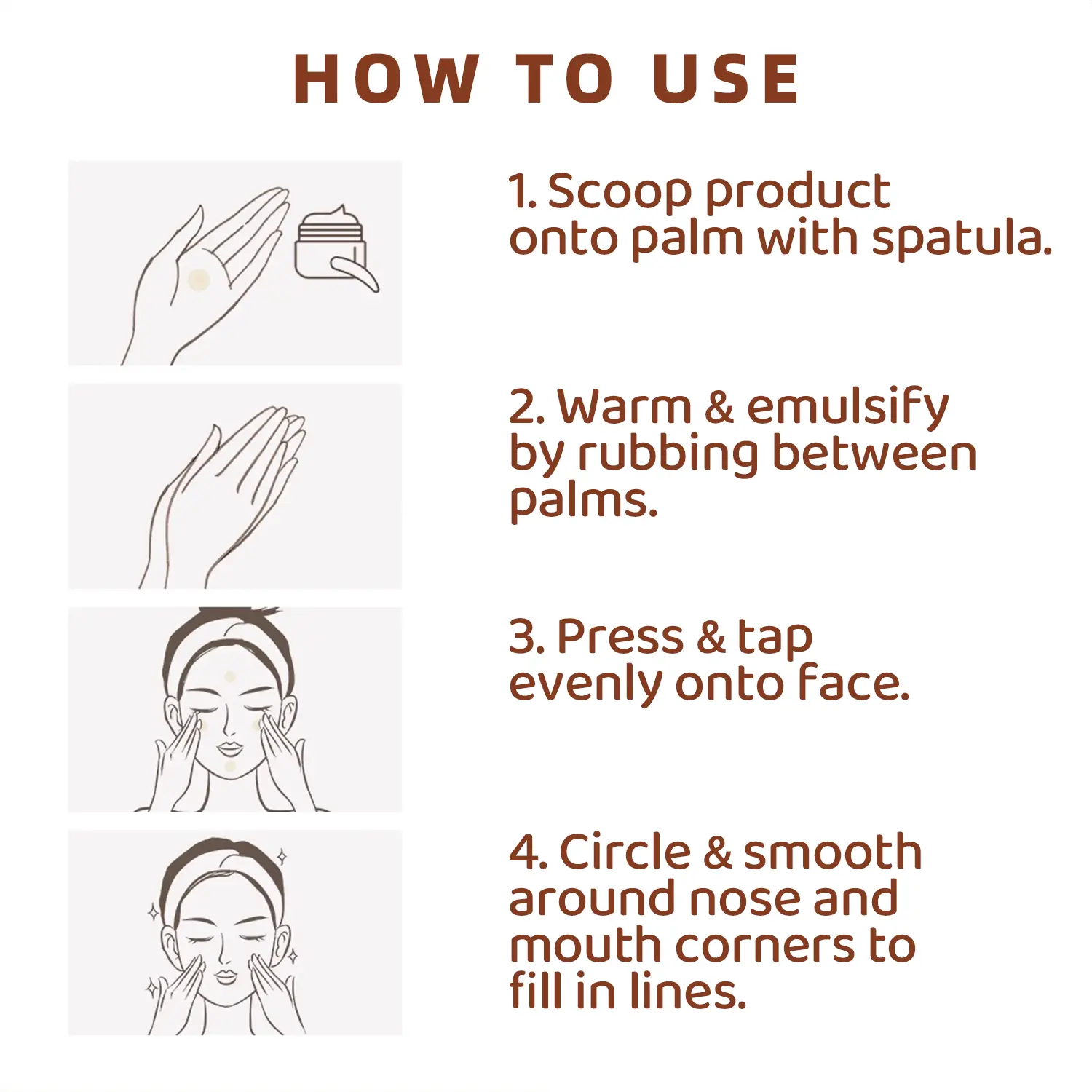 HOW TO USE

1. Scoop product onto palm with spatula.

2. Warm & emulsify by rubbing between palms.

3. Press & tap evenly onto face.

4. Circle & smooth around nose and mouth corners to fill in lines.