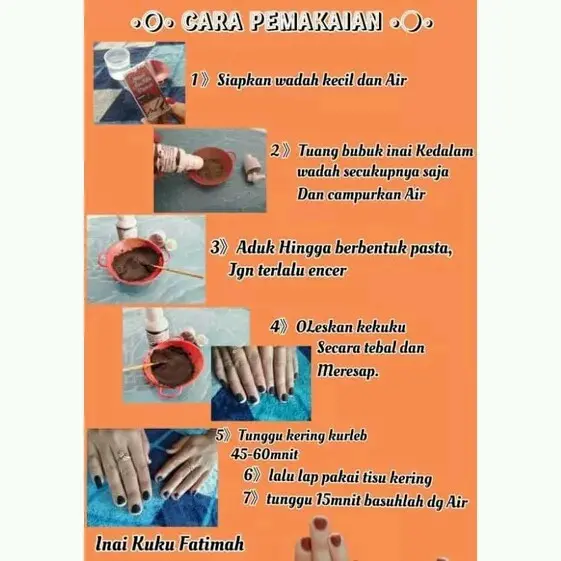 •O• CARA PEMAKAIAN •O•

1》 Siapkan wadah kecil dan Air

2》 Tuang bubuk inai Kedalam wadah secukupnya saja Dan campurkan Air

3》 Aduk Hingga berbentuk pasta, Jgn terlalu encer

4》 OLeskan kekuku Secara tebal dan Meresap.

5》 Tunggu kering kurleb 45-60mnit

6》 lalu lap pakai tisu kering

7》 tunggu 15mnit basuhlah dg Air

Inai Kuku Fatimah