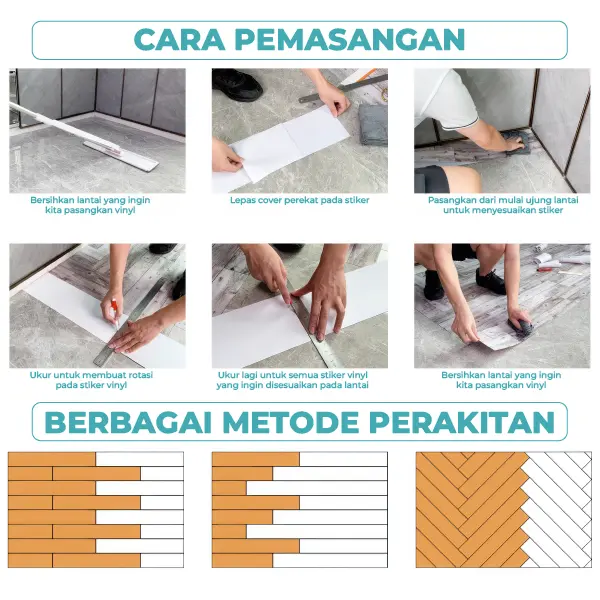 CARA PEMASANGAN

Bersihkan lantai yang ingin kita pasangkan vinyl

Lepas cover perekat pada stiker

Pasangkan dari mulai ujung lantai untuk menyesuaikan stiker

Ukur untuk membuat rotasi pada stiker vinyl

Ukur lagi untuk semua stiker vinyl yang ingin disesuaikan pada lantai

Bersihkan lantai yang ingin kita pasangkan vinyl

BERBAGAI METODE PERAKITAN