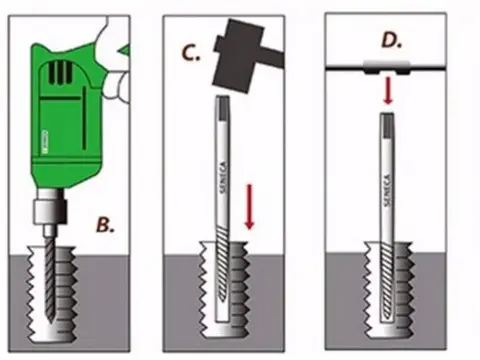 B.

C.

SENECA

D.

SENECA