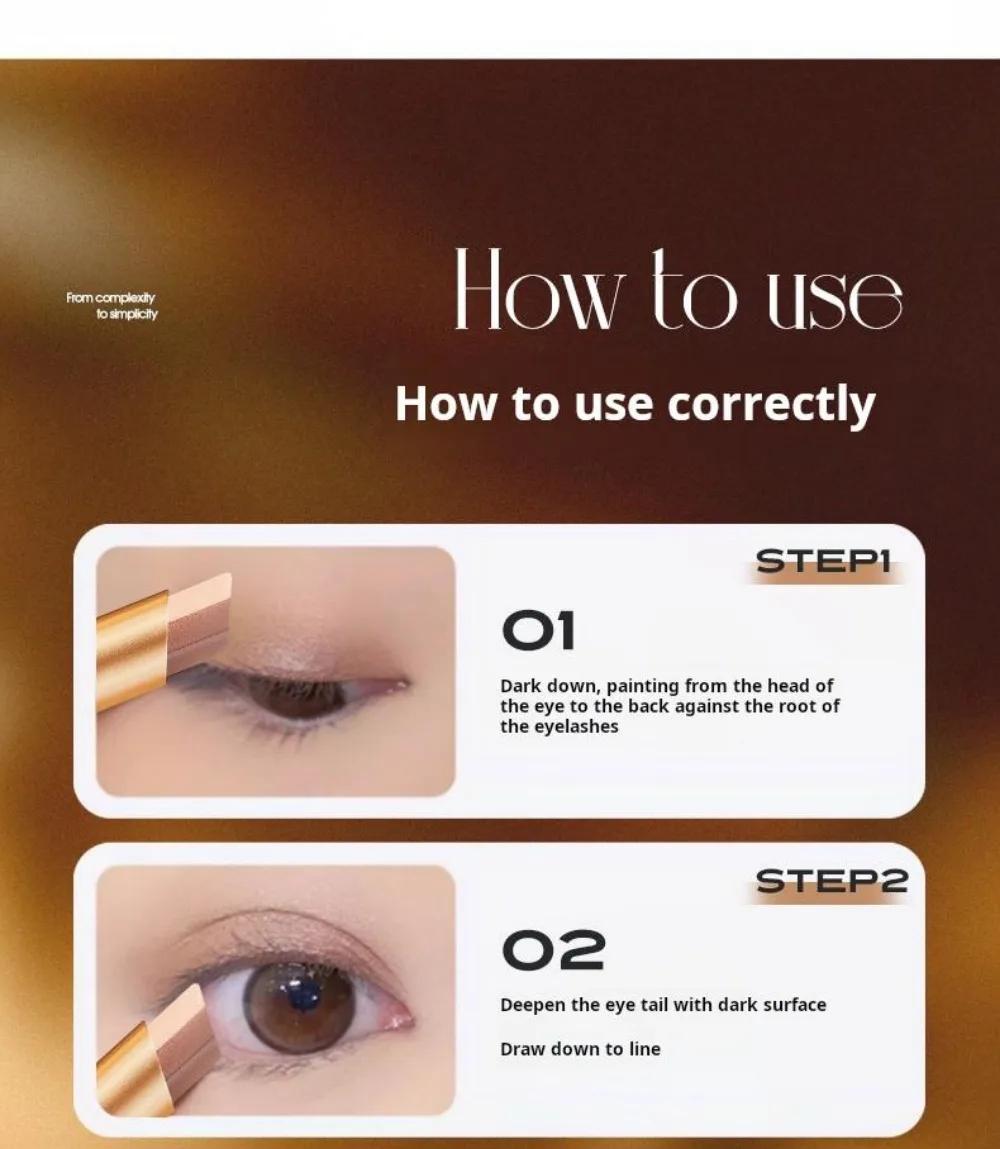 From complexity to simplicity

How to use

How to use correctly

STEP1

01

Dark down, painting from the head of the eye to the back against the root of the eyelashes

STEP2

02

Deepen the eye tail with dark surface

Draw down to line