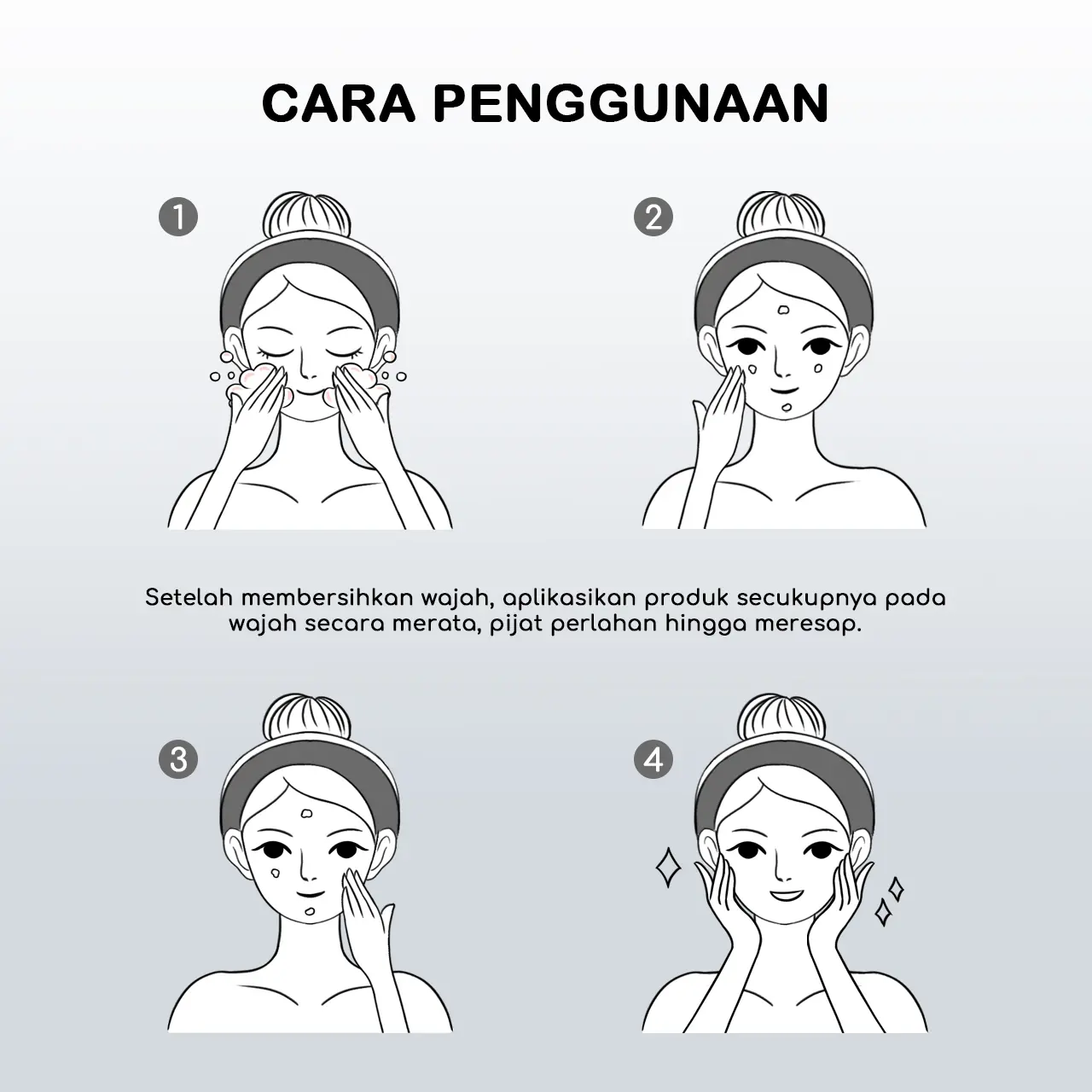 CARA PENGGUNAAN

1

2

Setelah membersihkan wajah, aplikasikan produk secukupnya pada wajah secara merata, pijat perlahan hingga meresap.

3

4