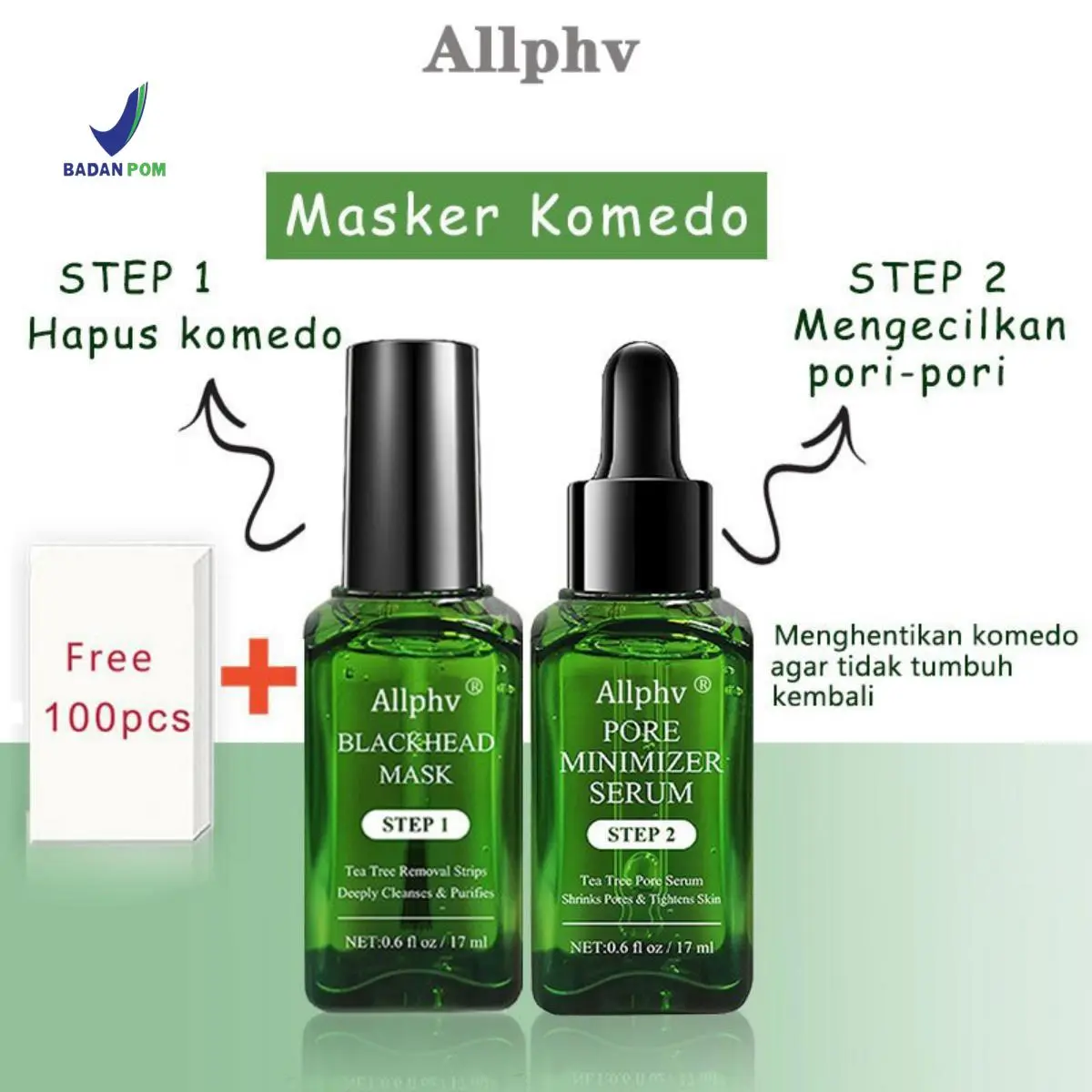 Allphv

BADAN POM

Masker Komedo

STEP 1
Hapus komedo

STEP 2
Mengecilkan pori-pori

Free
100pcs

Allphv®
BLACKHEAD MASK
STEP 1
Tea Tree Removal Strips
Deeply Cleanses & Purifies
NET:0.6 fl oz / 17 ml

Allphv®
PORE MINIMIZER SERUM
STEP 2
Tea Tree Pore Serum
Shrinks Pores & Tightens Skin
NET:0.6 fl oz / 17 ml

Menghentikan komedo agar tidak tumbuh kembali