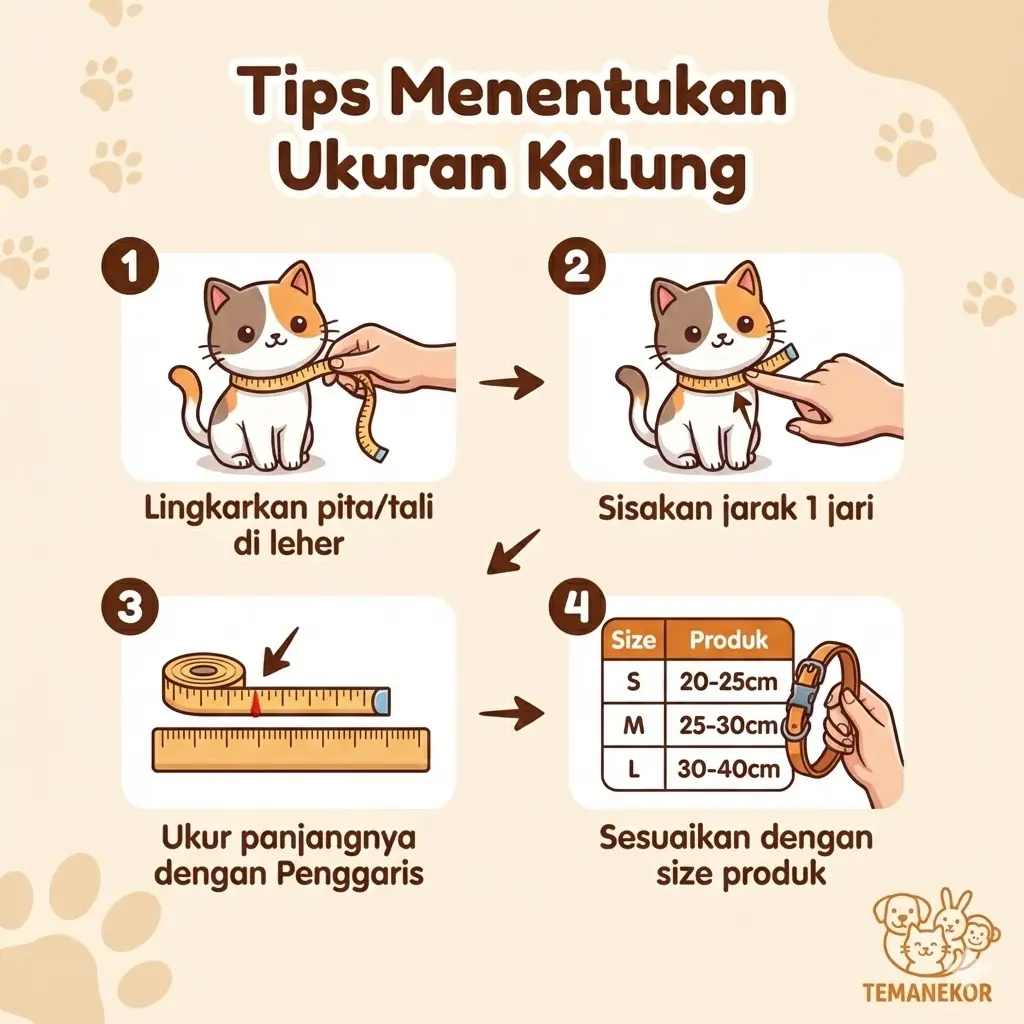 Tips Menentukan Ukuran Kalung

1

Lingkarkan pita/tali di leher

2

Sisakan jarak 1 jari

3

Ukur panjangnya dengan Penggaris

4

| Size | Produk |
|---|---|
| S | 20-25cm |
| M | 25-30cm |
| L | 30-40cm |

Sesuaikan dengan size produk

TEMANEKOR