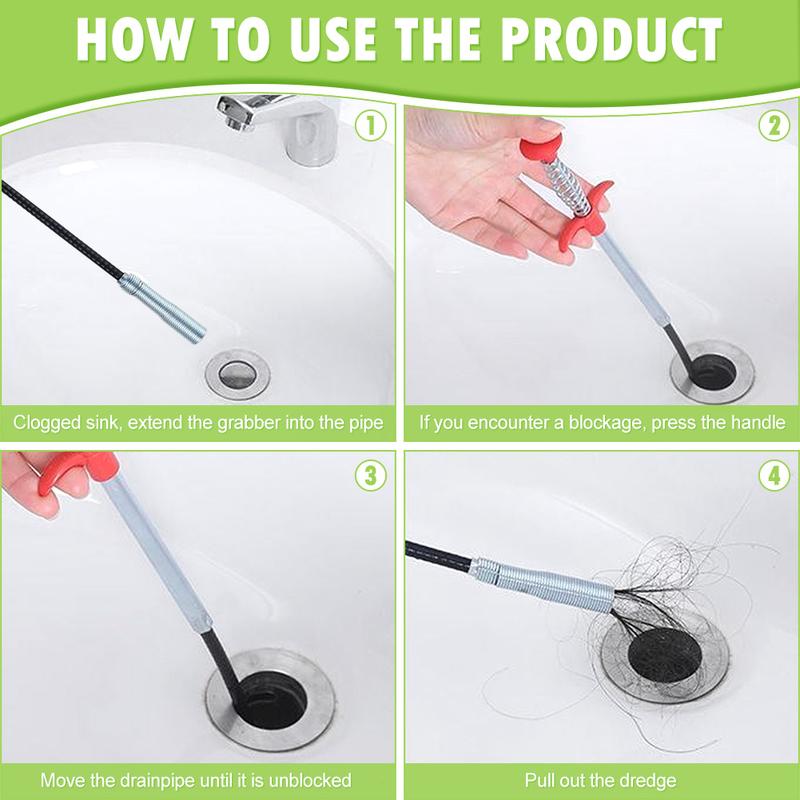 HOW TO USE THE PRODUCT

1

Clogged sink, extend the grabber into the pipe

2

If you encounter a blockage, press the handle

3

Move the drainpipe until it is unblocked

4

Pull out the dredge