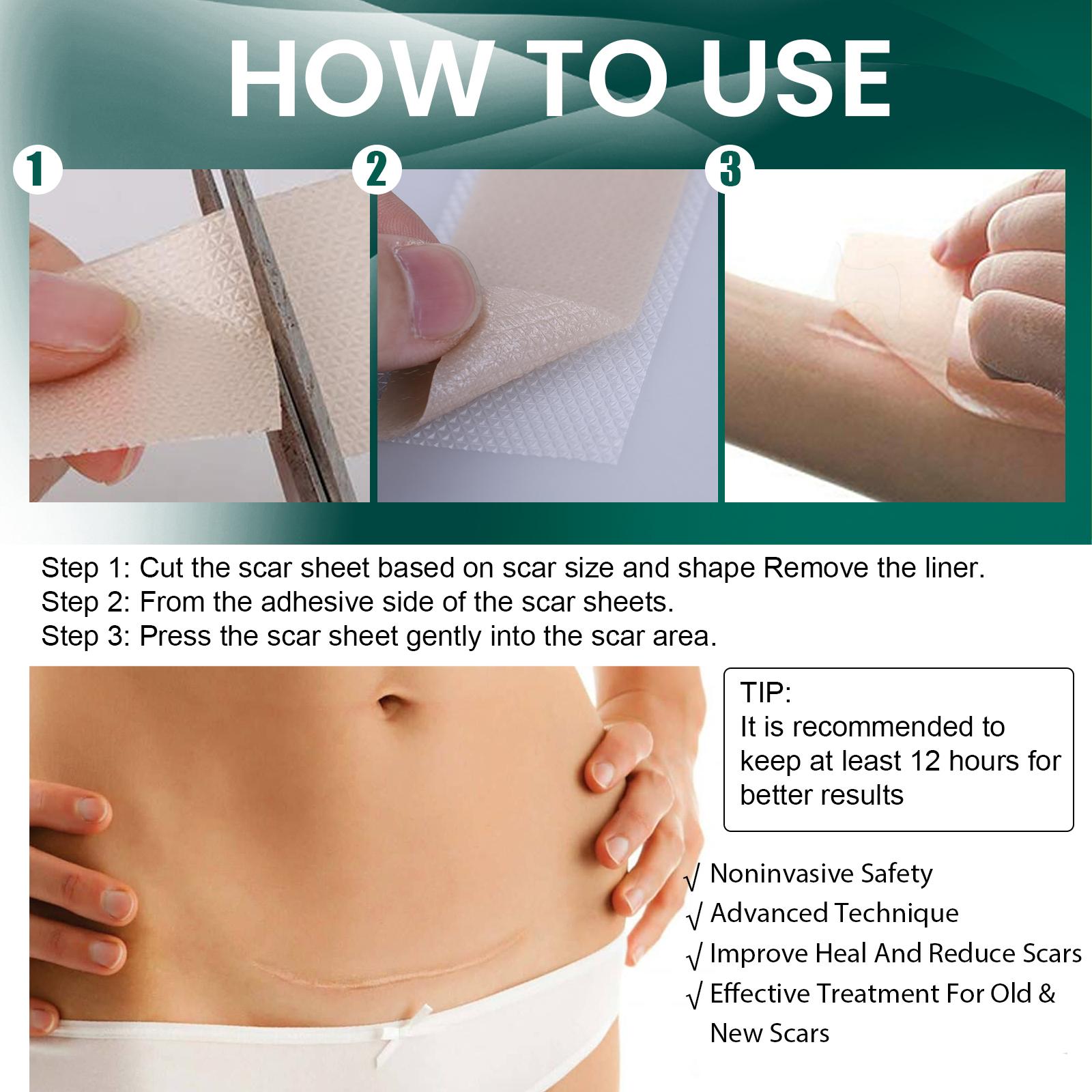 HOW TO USE

1

2

3

Step 1: Cut the scar sheet based on scar size and shape Remove the liner.
Step 2: From the adhesive side of the scar sheets.
Step 3: Press the scar sheet gently into the scar area.

TIP:
It is recommended to keep at least 12 hours for better results

√ Noninvasive Safety
√ Advanced Technique
√ Improve Heal And Reduce Scars
√ Effective Treatment For Old & New Scars