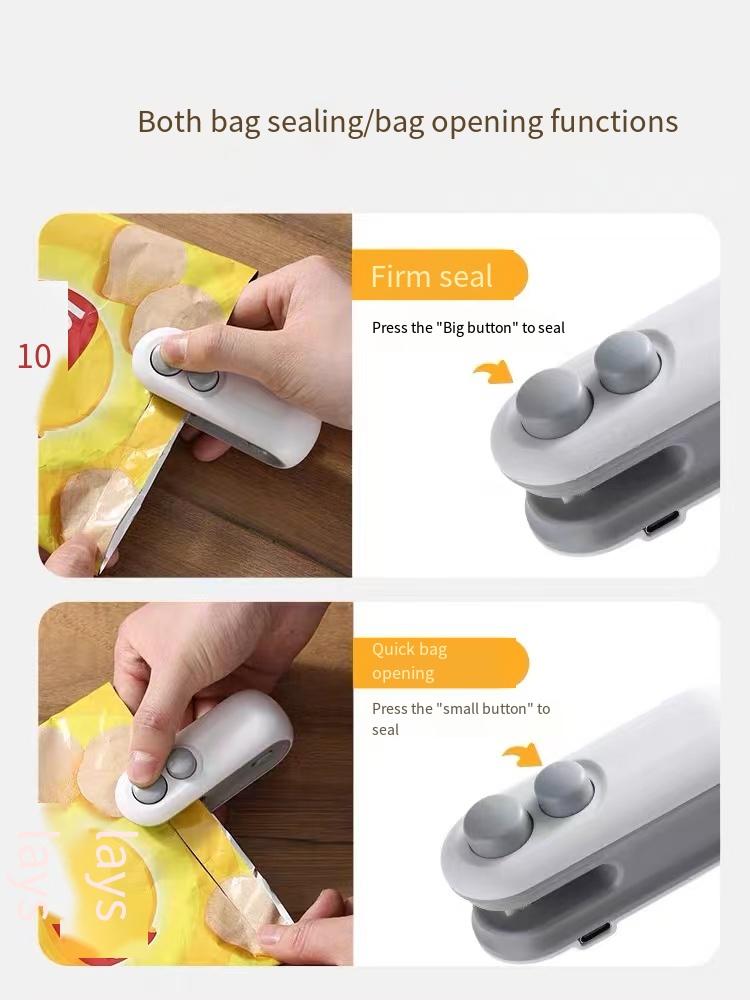 Both bag sealing/bag opening functions

10

Firm seal

Press the "Big button" to seal

Quick bag opening

Press the "small button" to seal

lays