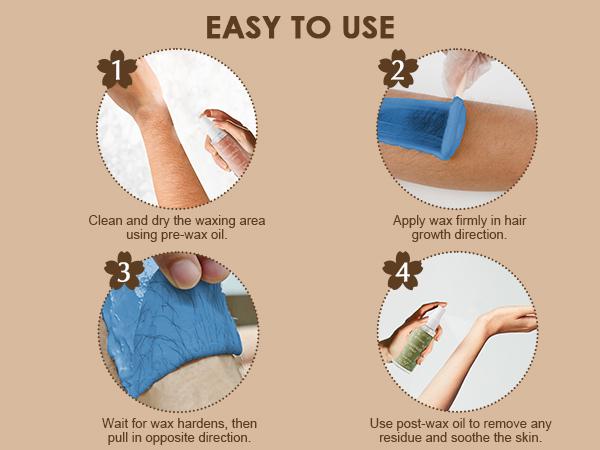 EASY TO USE

1

Clean and dry the waxing area using pre-wax oil.

2

Apply wax firmly in hair growth direction.

3

Wait for wax hardens, then pull in opposite direction.

4

Use post-wax oil to remove any residue and soothe the skin.