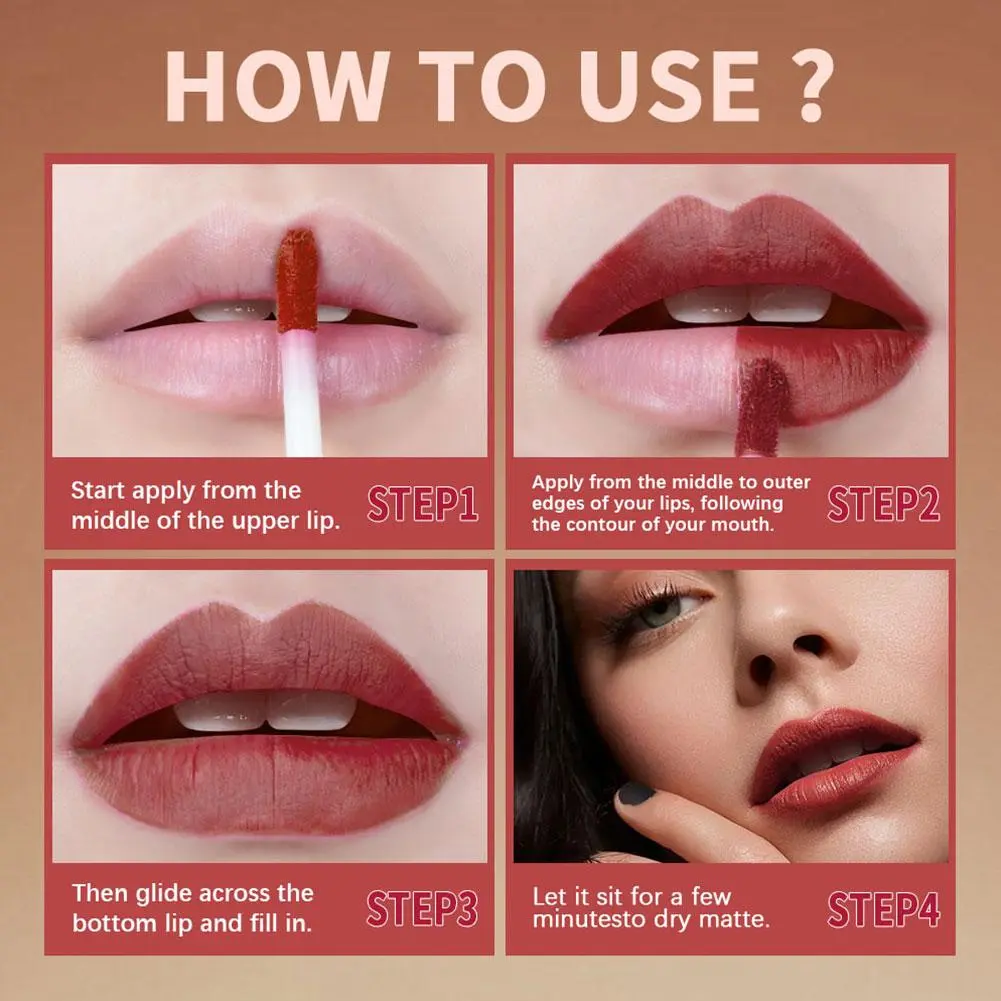 HOW TO USE ?

Start apply from the middle of the upper lip.

STEP1

Apply from the middle to outer edges of your lips, following the contour of your mouth.

STEP2

Then glide across the bottom lip and fill in.

STEP3

Let it sit for a few minutesto dry matte.

STEP4