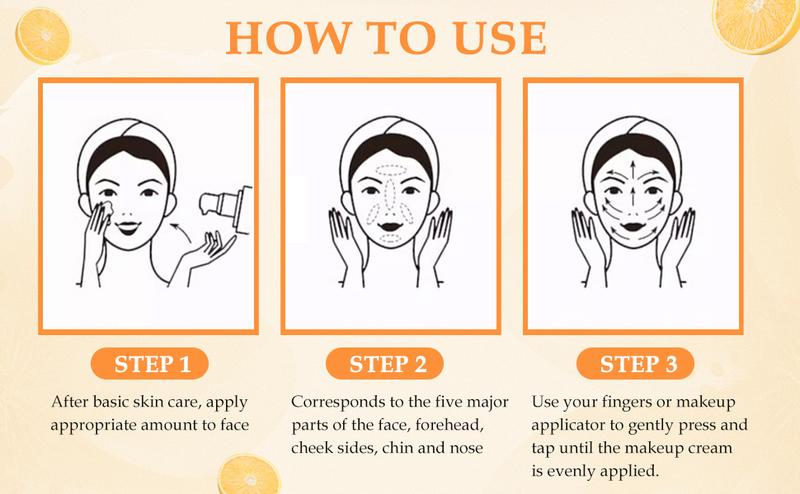 HOW TO USE

STEP 1

After basic skin care, apply appropriate amount to face

STEP 2

Corresponds to the five major parts of the face, forehead, cheek sides, chin and nose

STEP 3

Use your fingers or makeup applicator to gently press and tap until the makeup cream is evenly applied.