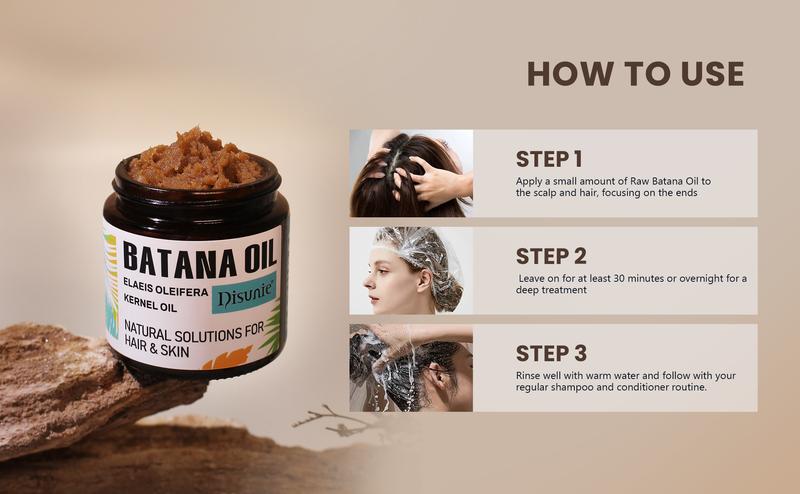 BATANA OIL
ELAEIS OLEIFERA KERNEL OIL
Disunie
NATURAL SOLUTIONS FOR HAIR & SKIN

HOW TO USE

STEP 1
Apply a small amount of Raw Batana Oil to the scalp and hair, focusing on the ends

STEP 2
Leave on for at least 30 minutes or overnight for a deep treatment

STEP 3
Rinse well with warm water and follow with your regular shampoo and conditioner routine.