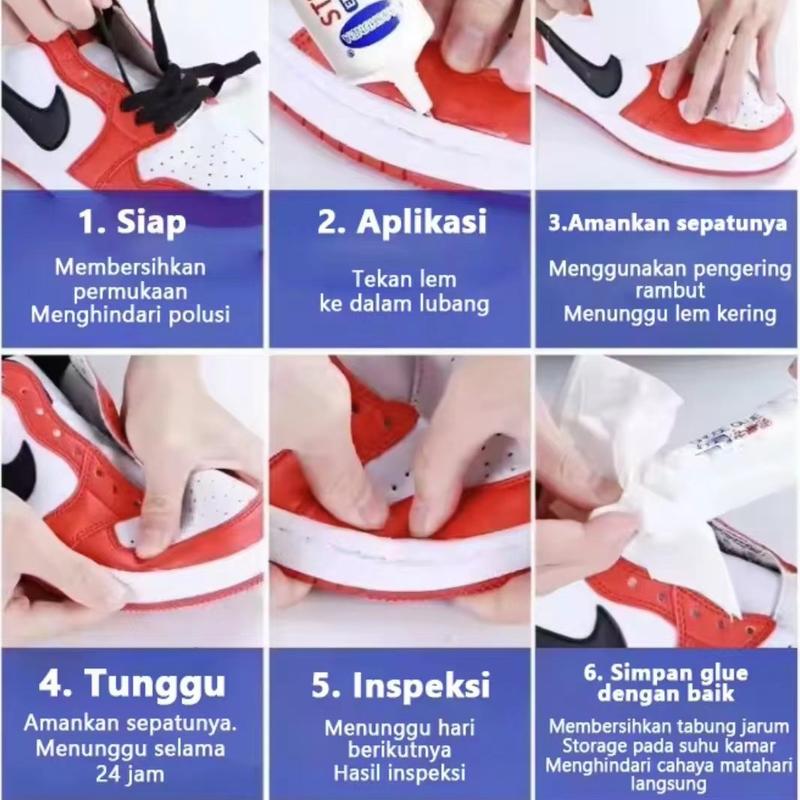 1. Siap

Membersihkan permukaan Menghindari polusi

2. Aplikasi

Tekan lem ke dalam lubang

3.Amankan sepatunya

Menggunakan pengering rambut Menunggu lem kering

4. Tunggu

Amankan sepatunya. Menunggu selama 24 jam

5. Inspeksi

Menunggu hari berikutnya Hasil inspeksi

6. Simpan glue dengan baik

Membersihkan tabung jarum Storage pada suhu kamar Menghindari cahaya matahari langsung