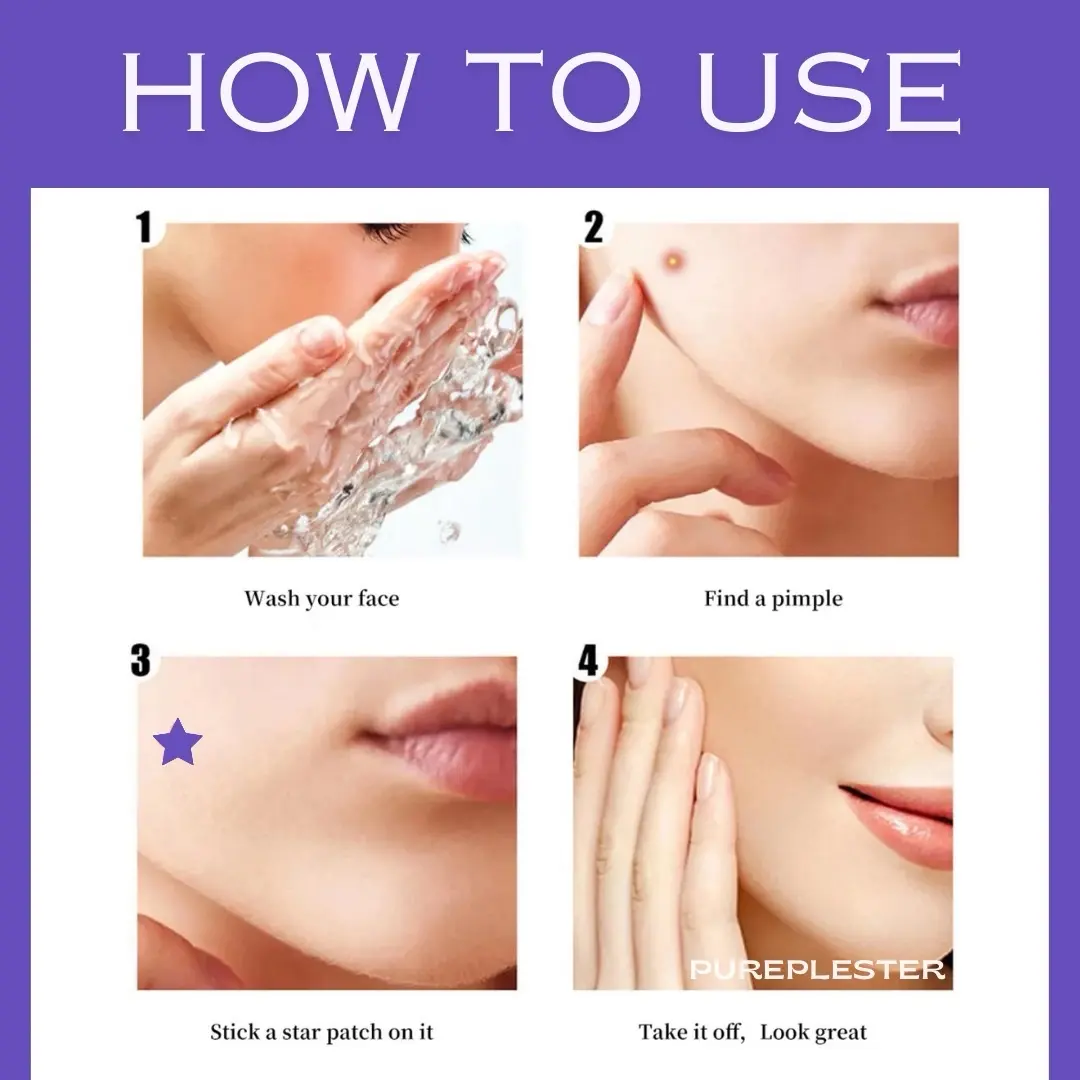 HOW TO USE

1

Wash your face

2

Find a pimple

3

Stick a star patch on it

4

PUREPLESTER

Take it off, Look great