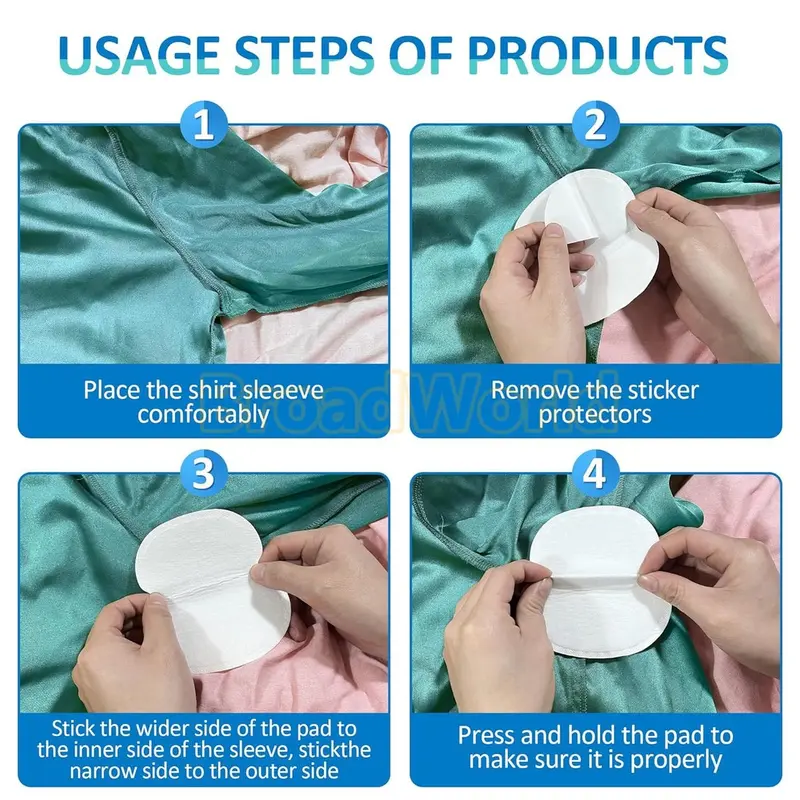 USAGE STEPS OF PRODUCTS

1

Place the shirt sleaeve comfortably

2

Remove the sticker protectors

BroadWorld

3

Stick the wider side of the pad to the inner side of the sleeve, stickthe narrow side to the outer side

4

Press and hold the pad to make sure it is properly