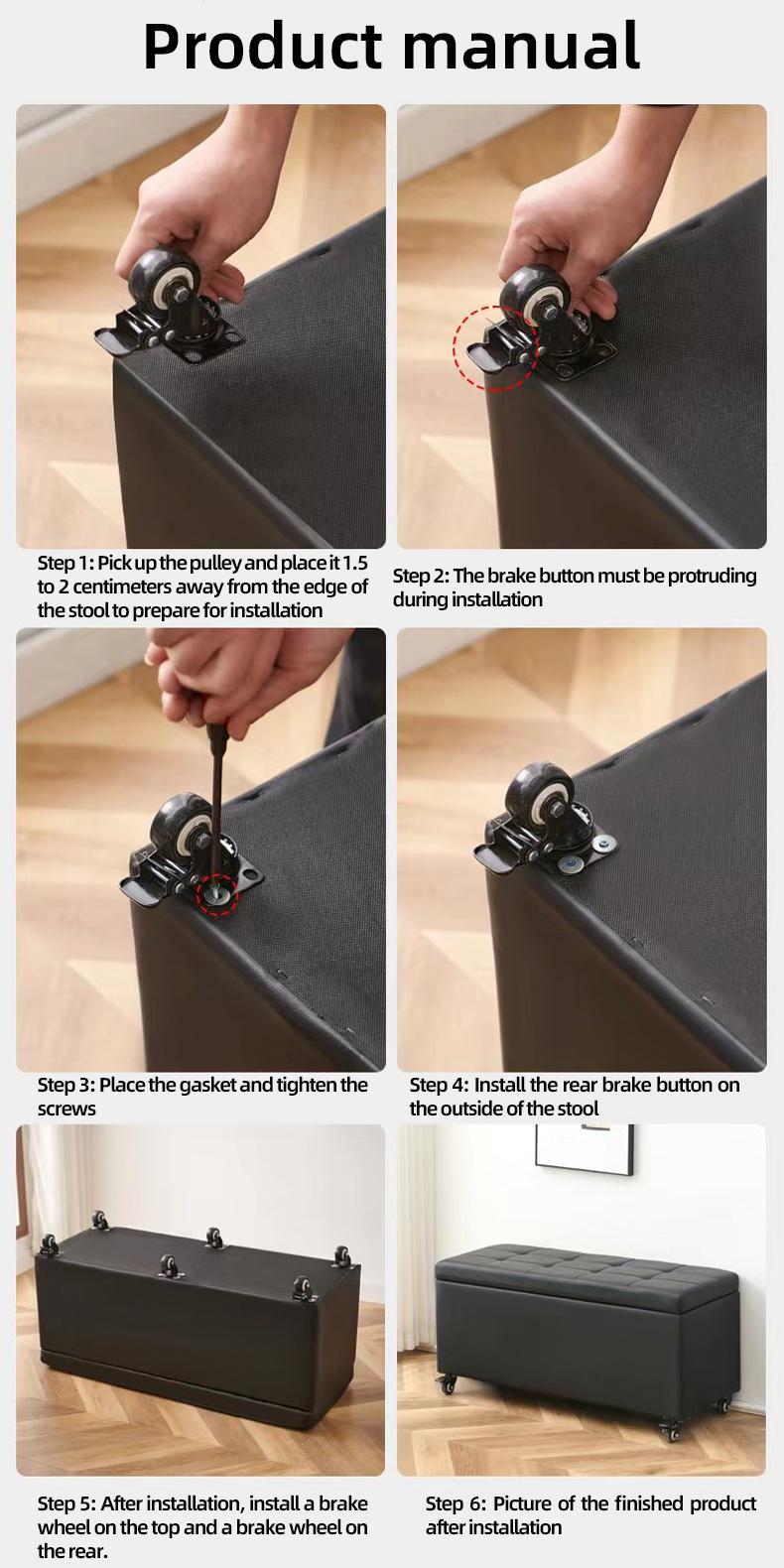 Product manual

Step 1: Pick up the pulley and place it 1.5 to 2 centimeters away from the edge of the stool to prepare for installation

Step 2: The brake button must be protruding during installation

Step 3: Place the gasket and tighten the screws

Step 4: Install the rear brake button on the outside of the stool

Step 5: After installation, install a brake wheel on the top and a brake wheel on the rear.

Step 6: Picture of the finished product after installation