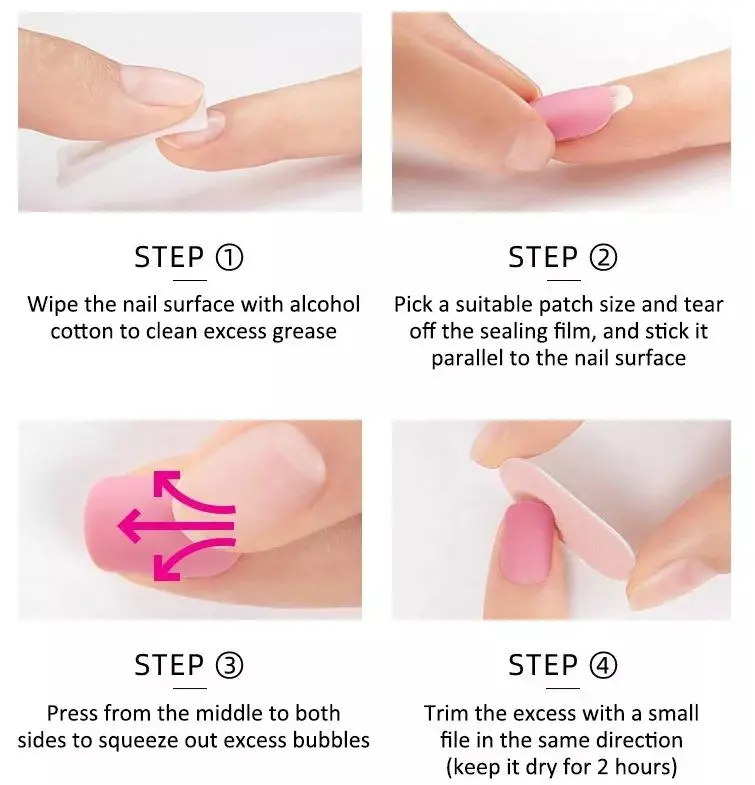 STEP ①

Wipe the nail surface with alcohol cotton to clean excess grease

STEP ②

Pick a suitable patch size and tear off the sealing film, and stick it parallel to the nail surface

STEP ③

Press from the middle to both sides to squeeze out excess bubbles

STEP ④

Trim the excess with a small file in the same direction (keep it dry for 2 hours)