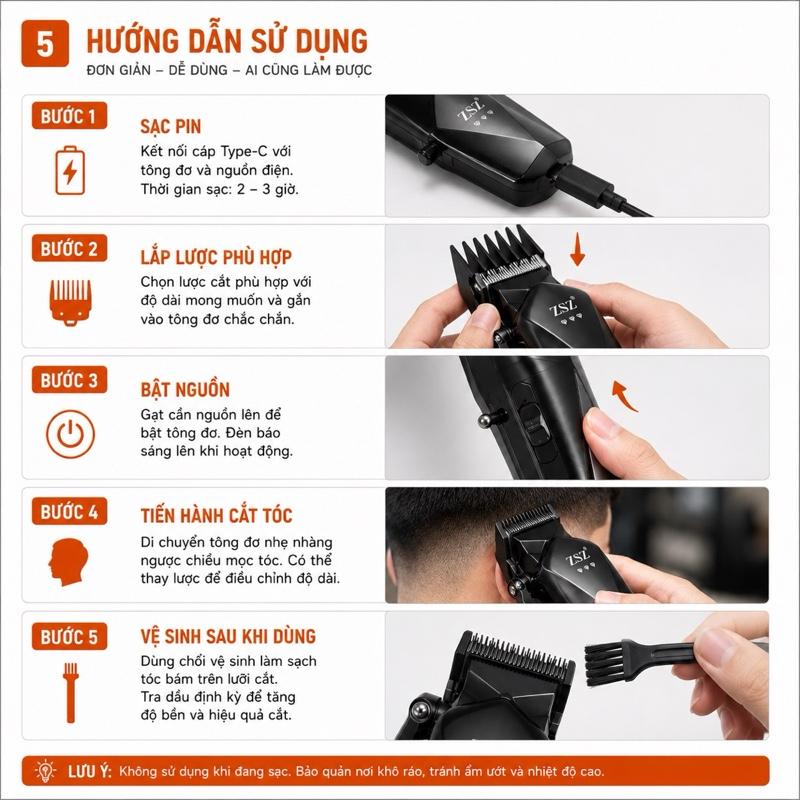 5 HƯỚNG DẪN SỬ DỤNG
ĐƠN GIẢN – DỄ DÙNG – AI CŨNG LÀM ĐƯỢC

BƯỚC 1
SẠC PIN
Kết nối cáp Type-C với tông đơ và nguồn điện. Thời gian sạc: 2 – 3 giờ.

ZSZ

BƯỚC 2
LẮP LƯỢC PHÙ HỢP
Chọn lược cắt phù hợp với độ dài mong muốn và gắn vào tông đơ chắc chắn.

ZSZ

BƯỚC 3
BẬT NGUỒN
Gạt cần nguồn lên để bật tông đơ. Đèn báo sáng lên khi hoạt động.

BƯỚC 4
TIẾN HÀNH CẮT TÓC
Di chuyển tông đơ nhẹ nhàng ngược chiều mọc tóc. Có thể thay lược để điều chỉnh độ dài.

ZSZ

BƯỚC 5
VỆ SINH SAU KHI DÙNG
Dùng chổi vệ sinh làm sạch tóc bám trên lưỡi cắt. Tra dầu định kỳ để tăng độ bền và hiệu quả cắt.

LƯU Ý: Không sử dụng khi đang sạc. Bảo quản nơi khô ráo, tránh ẩm ướt và nhiệt độ cao.