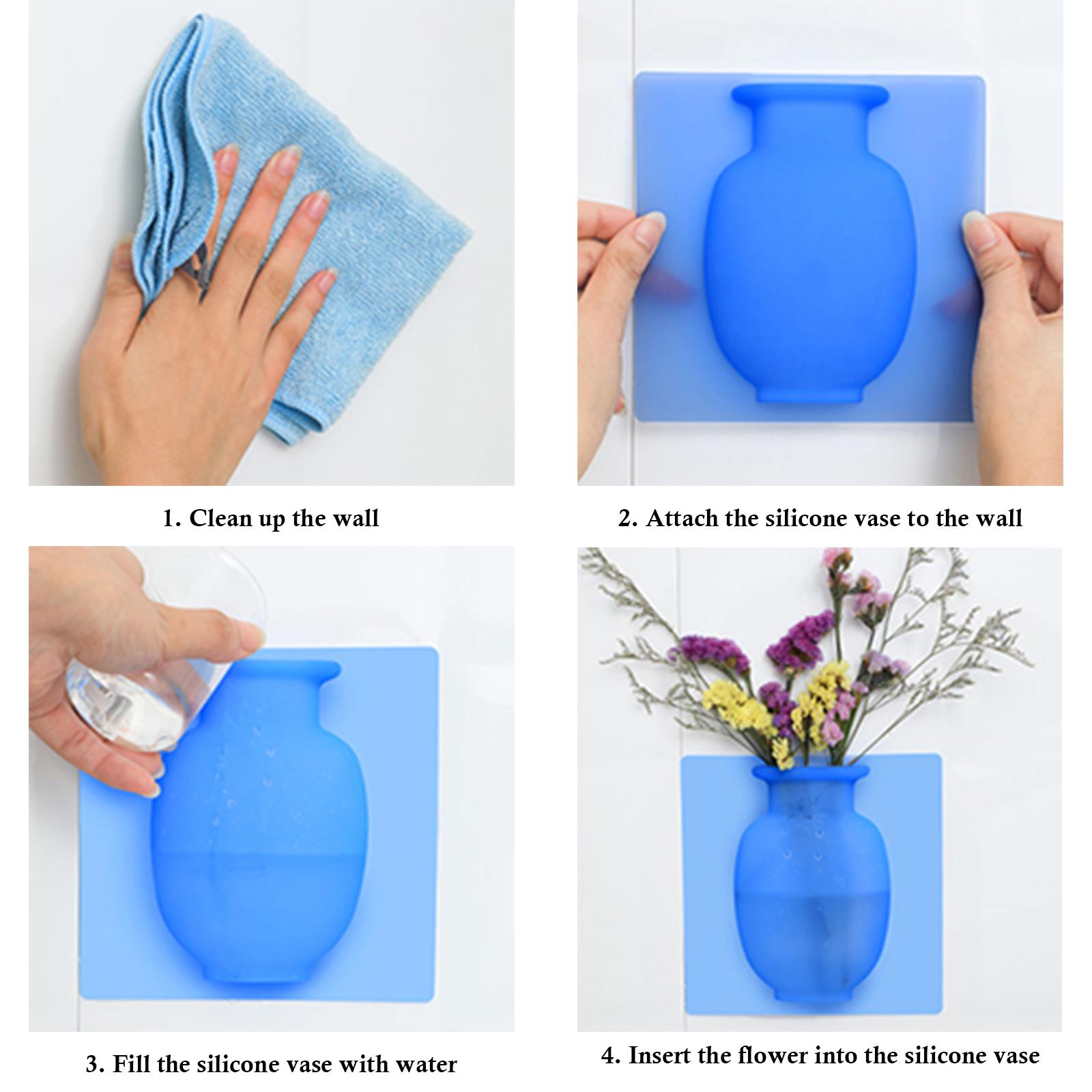 1. Clean up the wall

2. Attach the silicone vase to the wall

3. Fill the silicone vase with water

4. Insert the flower into the silicone vase