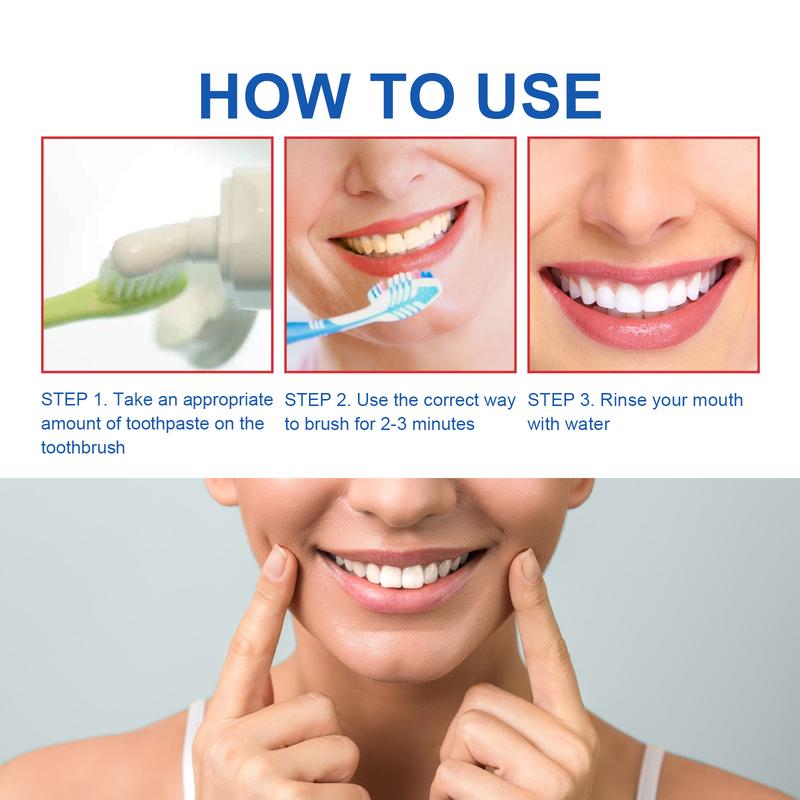 HOW TO USE

STEP 1. Take an appropriate amount of toothpaste on the toothbrush

STEP 2. Use the correct way to brush for 2-3 minutes

STEP 3. Rinse your mouth with water