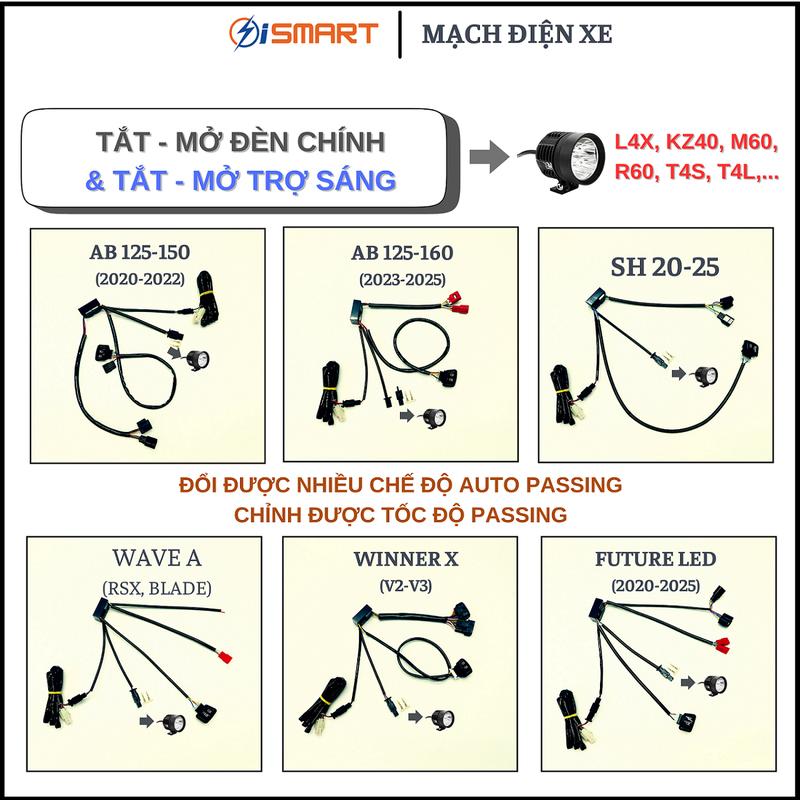 iSMART | MẠCH ĐIỆN XE

TẮT - MỞ ĐÈN CHÍNH
& TẮT - MỞ TRỢ SÁNG

L4X, KZ40, M60, R60, T4S, T4L,...

AB 125-150
(2020-2022)

AB 125-160
(2023-2025)

SH 20-25

ĐỔI ĐƯỢC NHIỀU CHẾ ĐỘ AUTO PASSING
CHỈNH ĐƯỢC TỐC ĐỘ PASSING

WAVE A
(RSX, BLADE)

WINNER X
(V2-V3)

FUTURE LED
(2020-2025)